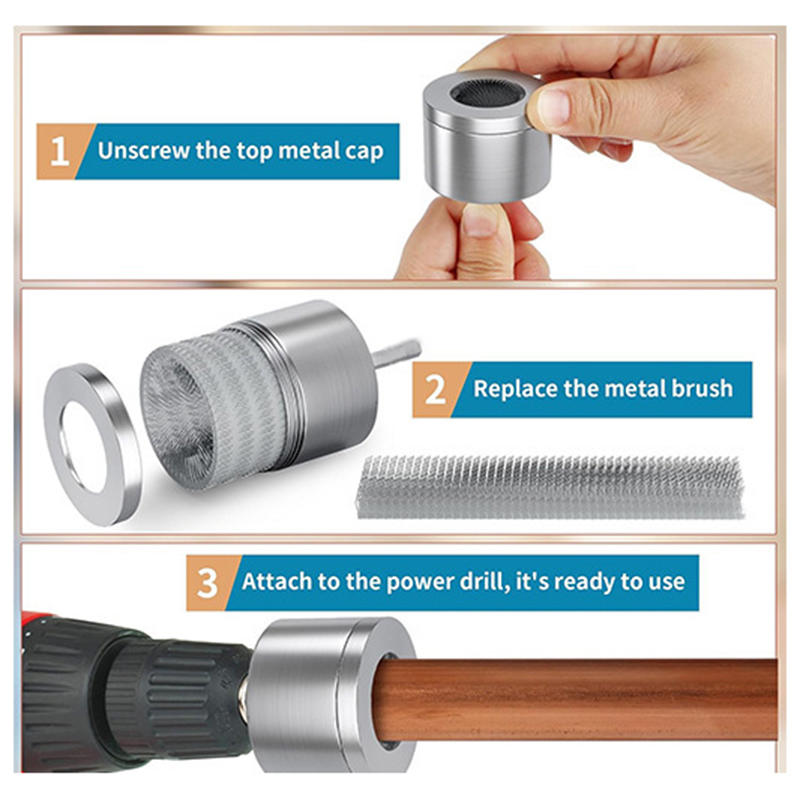 1 Unscrew the top metal cap

2 Replace the metal brush

3 Attach to the power drill, it's ready to use