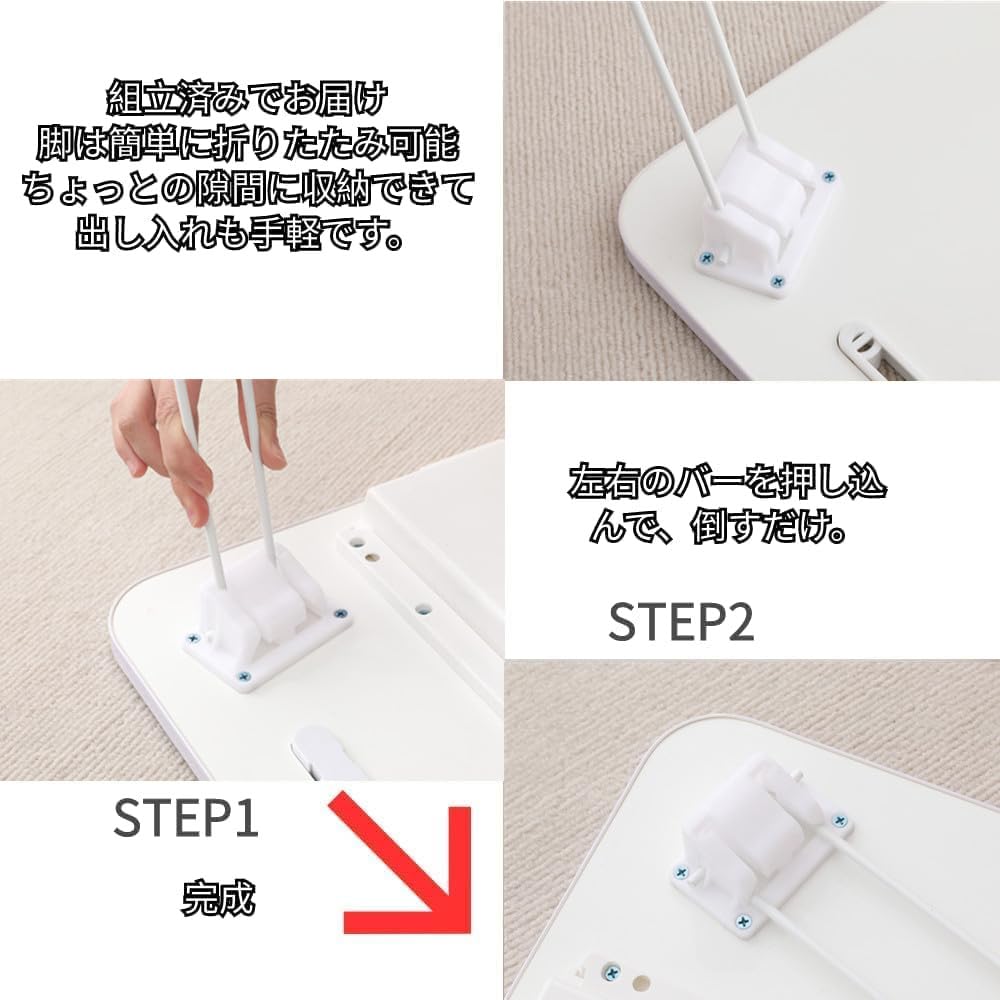 組立済みでお届け
脚は簡単に折りたたみ可能
ちょっとの隙間に収納できて
出し入れも手軽です。

左右のバーを押し込んで、倒すだけ。

STEP2

STEP1

完成