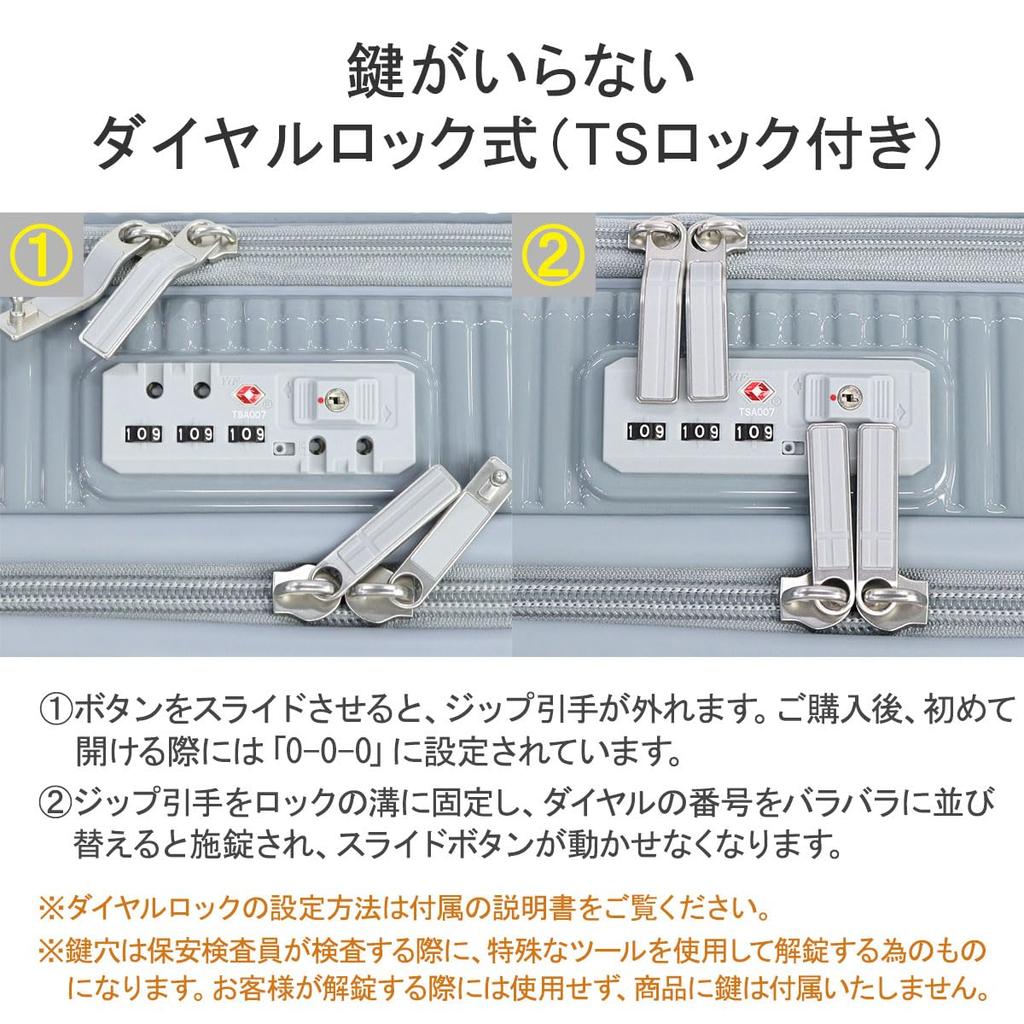 鍵がいらない
ダイヤルロック式（TSロック付き）

①

TSA007

109 109 109

②

TSA007

109 109 109

①ボタンをスライドさせると、ジップ引手が外れます。ご購入後、初めて開ける際には「0-0-0」に設定されています。

②ジップ引手をロックの溝に固定し、ダイヤルの番号をバラバラに並び替えると施錠され、スライドボタンが動かせなくなります。

※ダイヤルロックの設定方法は付属の説明書をご覧ください。

※鍵穴は保安検査員が検査する際に、特殊なツールを使用して解錠する為のものになります。お客様が解錠する際には使用せず、商品に鍵は付属いたしません。