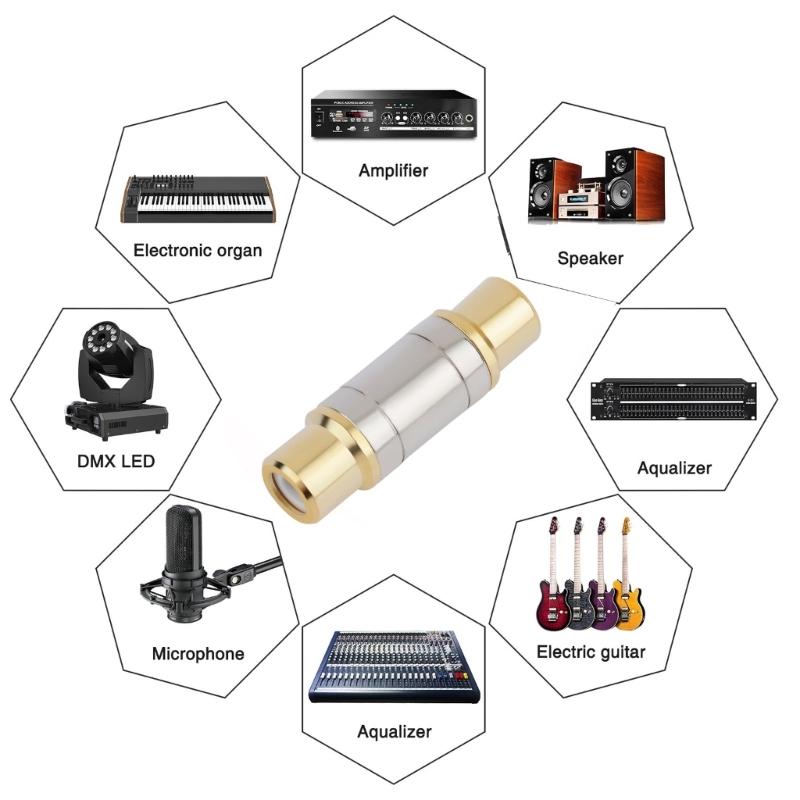 Amplifier

Electronic organ

Speaker

DMX LED

Aqualizer

Microphone

Electric guitar

Aqualizer