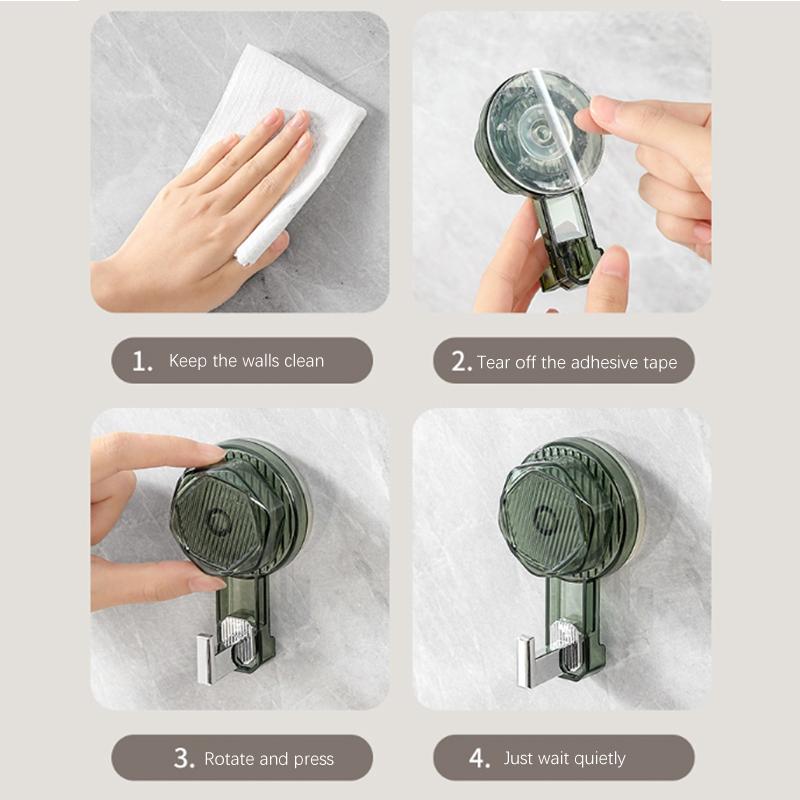 1. Keep the walls clean

2. Tear off the adhesive tape

3. Rotate and press

4. Just wait quietly