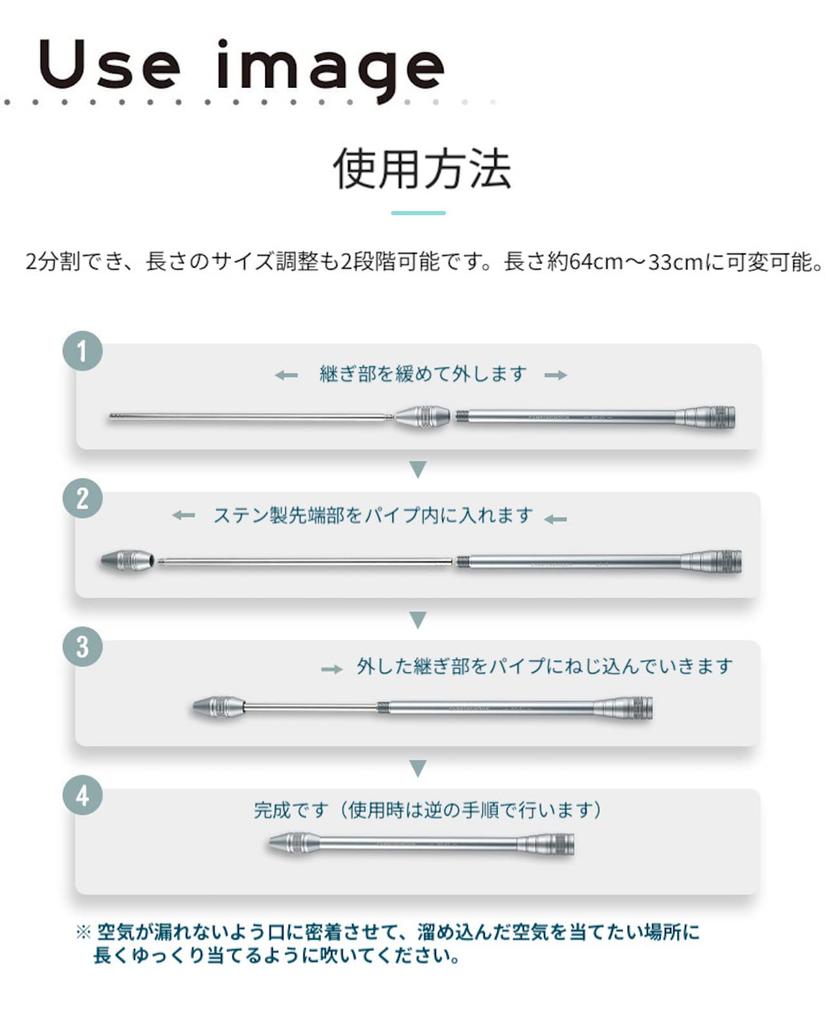 Use image

使用方法

2分割でき、長さのサイズ調整も2段階可能です。長さ約64cm〜33cmに可変可能。

1

← 継ぎ部を緩めて外します →

2

← ステン製先端部をパイプ内に入れます ←

3

→ 外した継ぎ部をパイプにねじ込んでいきます

4

完成です（使用時は逆の手順で行います）

※ 空気が漏れないよう口に密着させて、溜め込んだ空気を当てたい場所に長くゆっくり当てるように吹いてください。