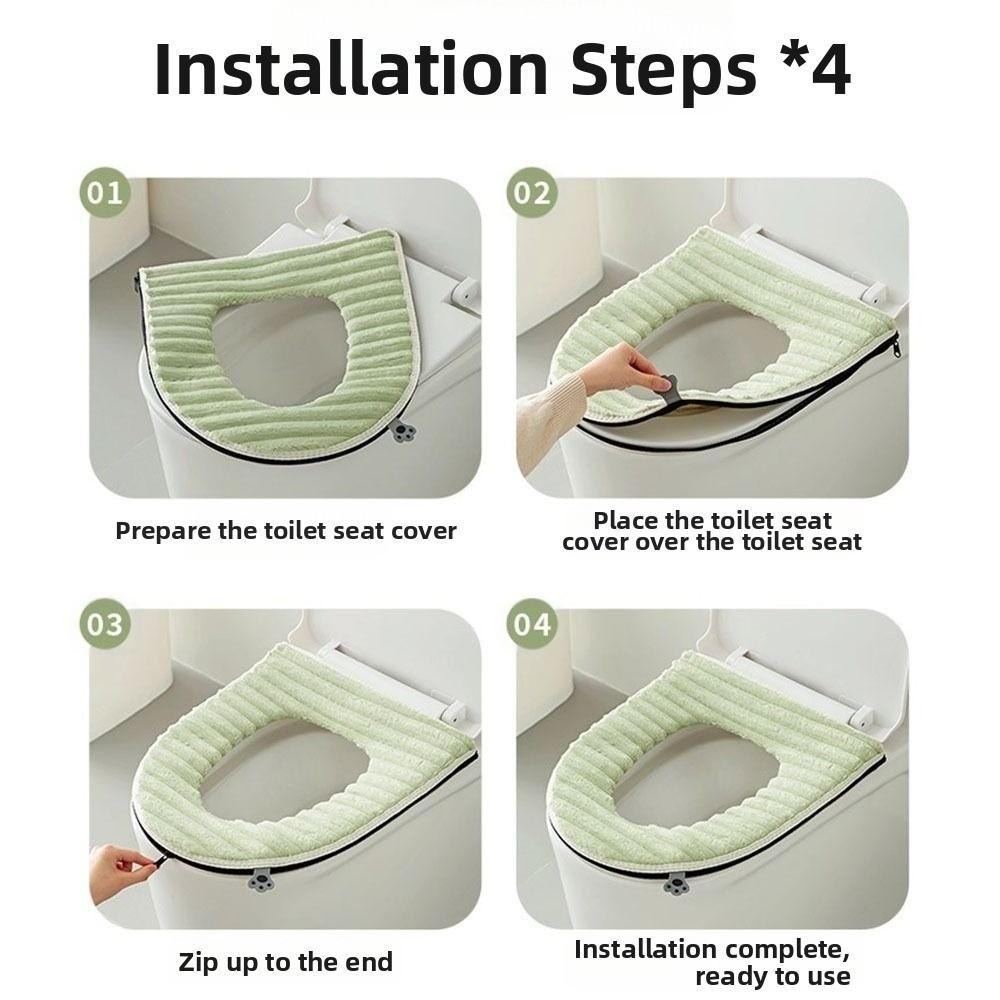 Installation Steps *4

01

Prepare the toilet seat cover

02

Place the toilet seat cover over the toilet seat

03

Zip up to the end

04

Installation complete, ready to use