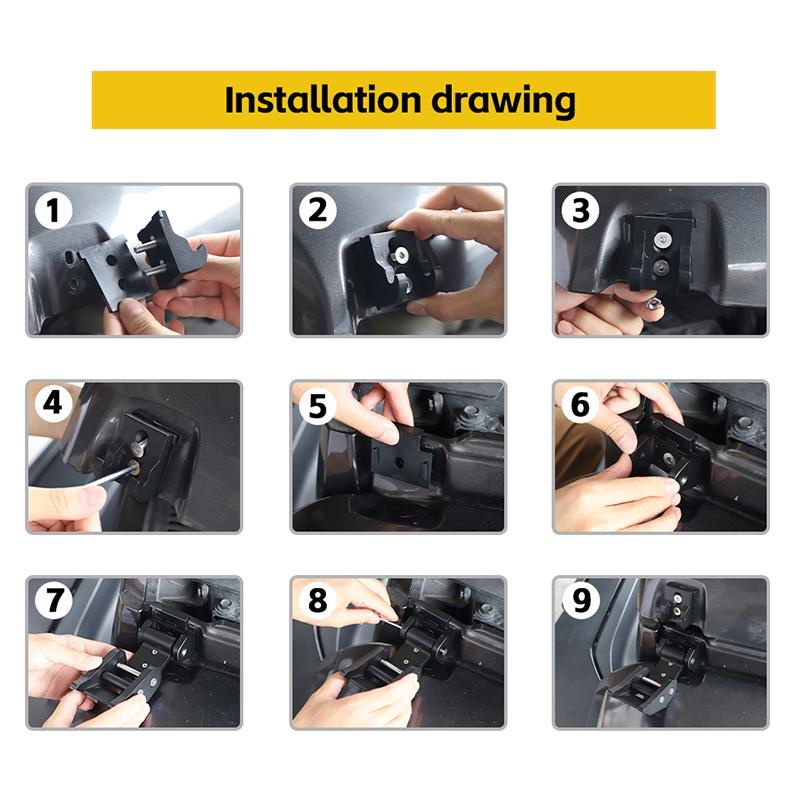 Installation drawing

1

2

3

4

5

6

7

8

9