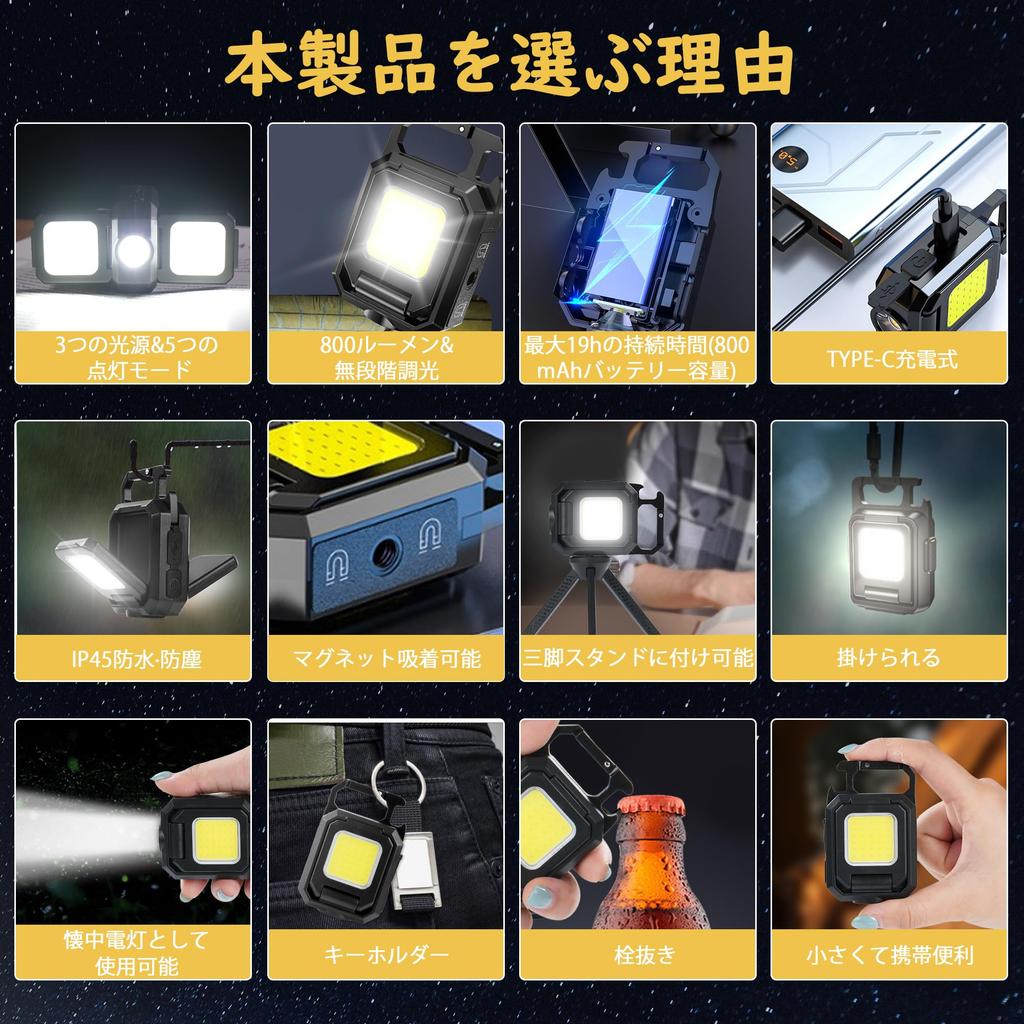 本製品を選ぶ理由

3つの光源&5つの点灯モード

800ルーメン&無段階調光

最大19hの持続時間(800mAhバッテリー容量)

TYPE-C充電式

IP45防水·防塵

マグネット吸着可能

三脚スタンドに付け可能

掛けられる

懐中電灯として使用可能

キーホルダー

栓抜き

小さくて携帯便利