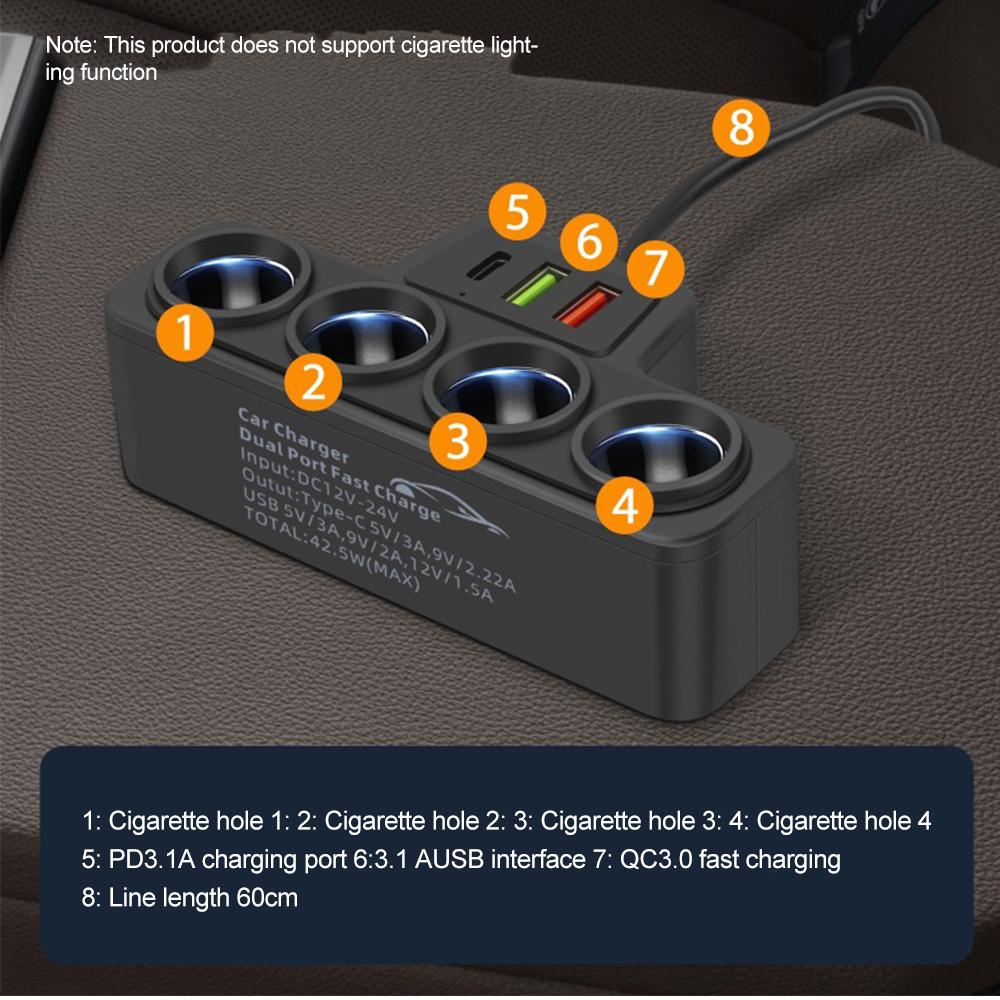 Note: This product does not support cigarette lighting function

8

5

6

7

1

2

3

4

Car Charger
Dual Port Fast Charge
Input:DC12V-24V
Outut:Type-C 5V/3A,9V/2.22A
USB 5V/3A,9V/2A,12V/1.5A
TOTAL:42.5W(MAX)

1: Cigarette hole 1: 2: Cigarette hole 2: 3: Cigarette hole 3: 4: Cigarette hole 4
5: PD3.1A charging port 6:3.1 AUSB interface 7: QC3.0 fast charging
8: Line length 60cm