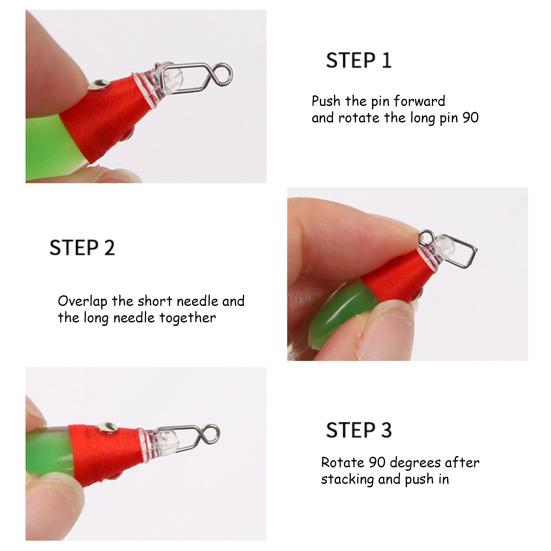 STEP 1

Push the pin forward and rotate the long pin 90

STEP 2

Overlap the short needle and the long needle together

STEP 3

Rotate 90 degrees after stacking and push in