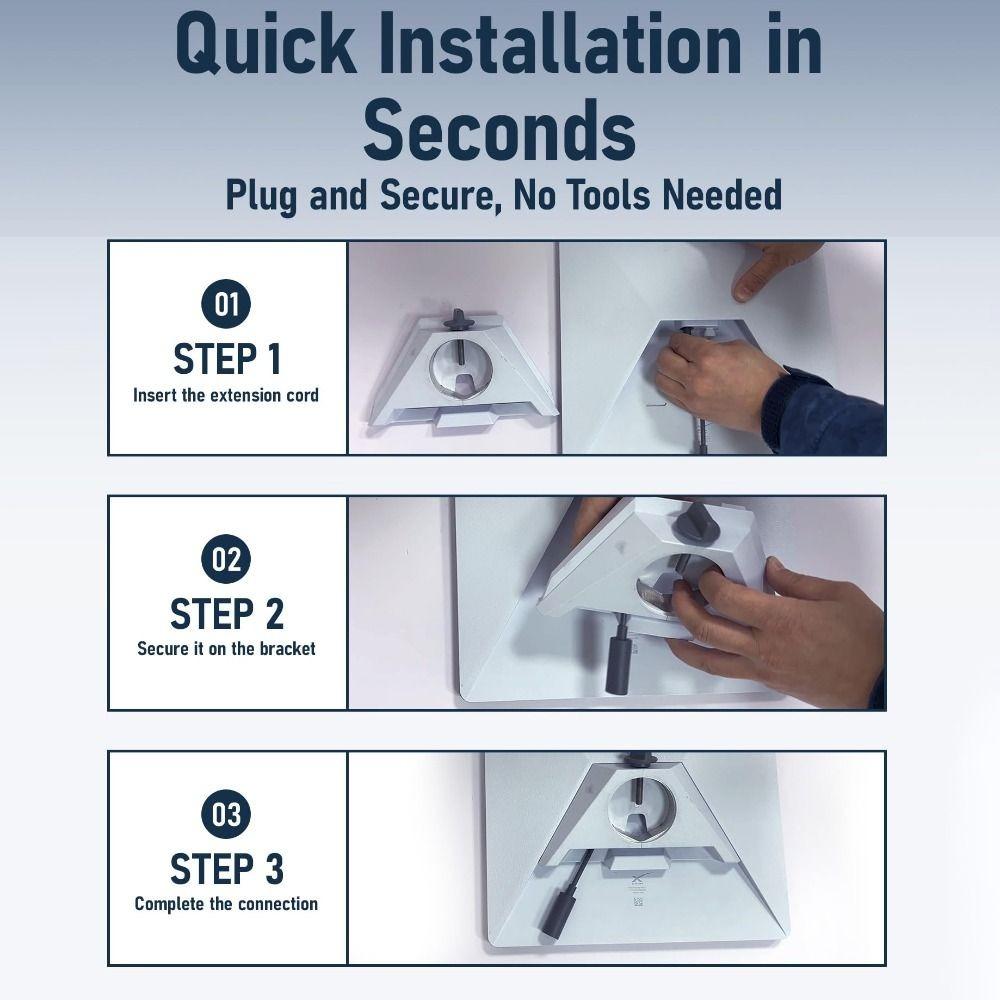 Quick Installation in Seconds

Plug and Secure, No Tools Needed

01

STEP 1

Insert the extension cord

02

STEP 2

Secure it on the bracket

03

STEP 3

Complete the connection