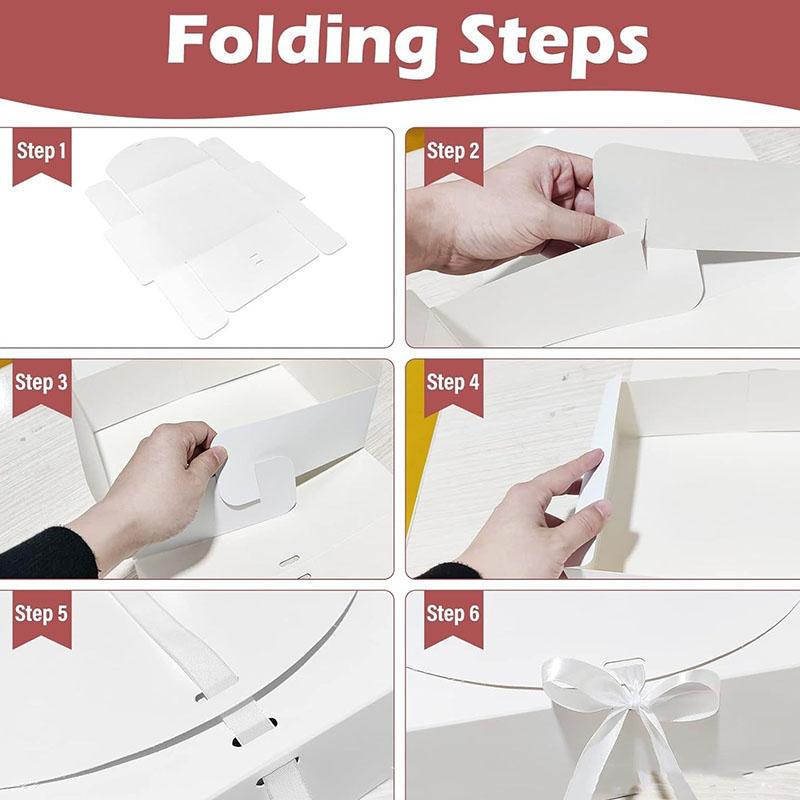 Folding Steps

Step 1

Step 2

Step 3

Step 4

Step 5

Step 6