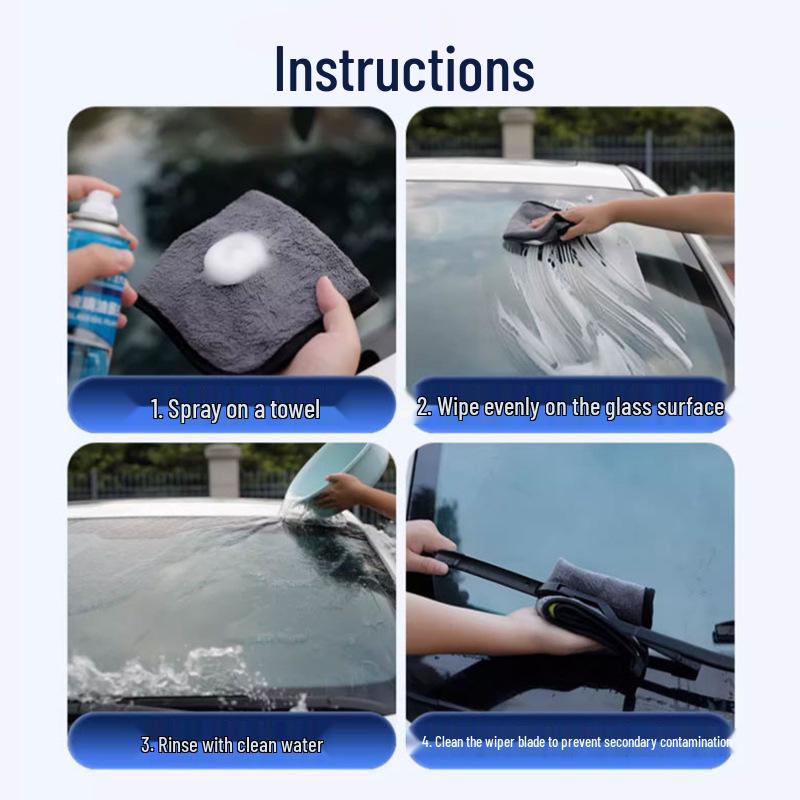 Instructions

1. Spray on a towel

2. Wipe evenly on the glass surface

3. Rinse with clean water

4. Clean the wiper blade to prevent secondary contamination