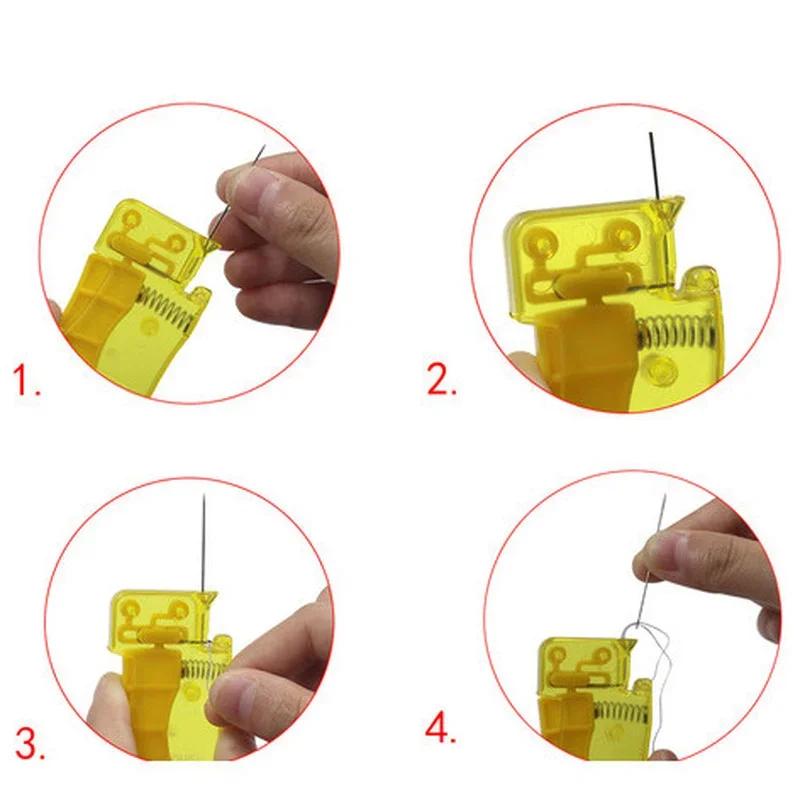 1.

2.

3.

4.