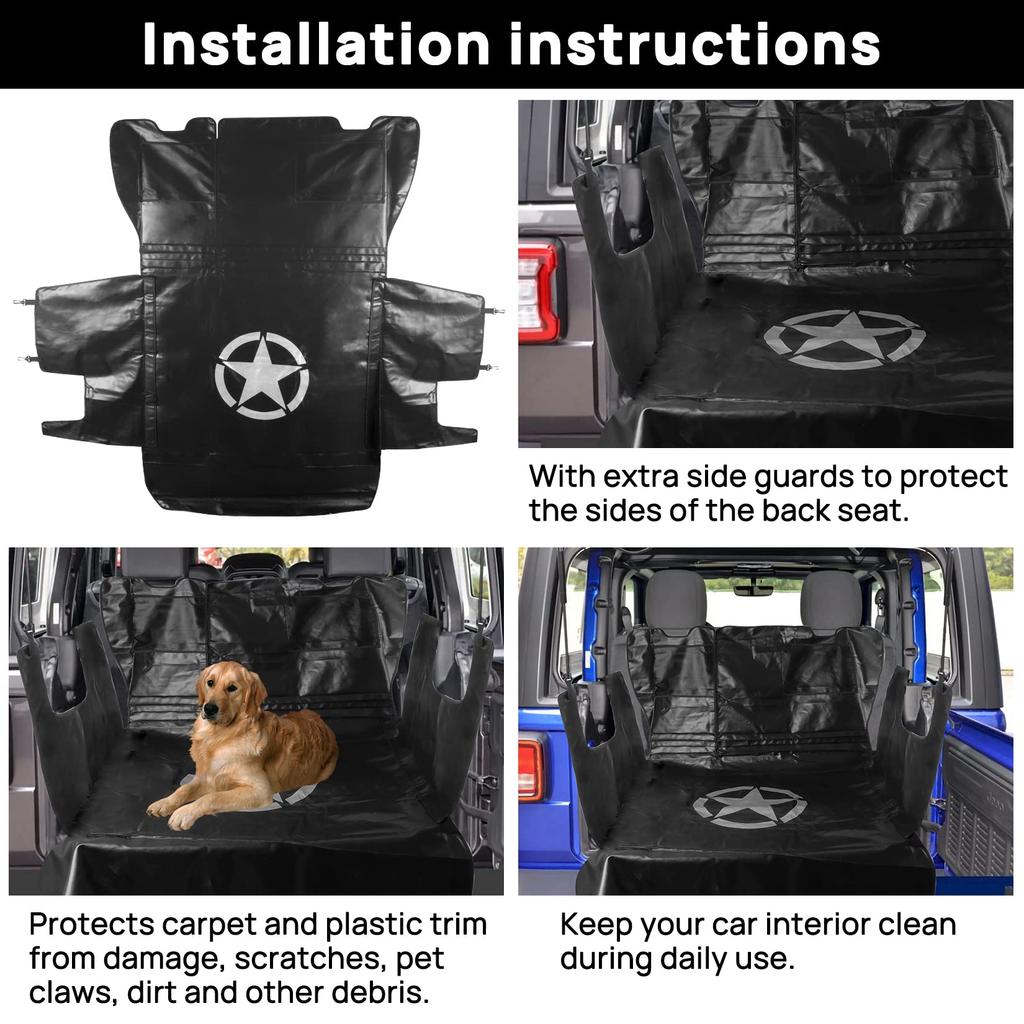 Installation instructions

With extra side guards to protect the sides of the back seat.

Protects carpet and plastic trim from damage, scratches, pet claws, dirt and other debris.

Keep your car interior clean during daily use.