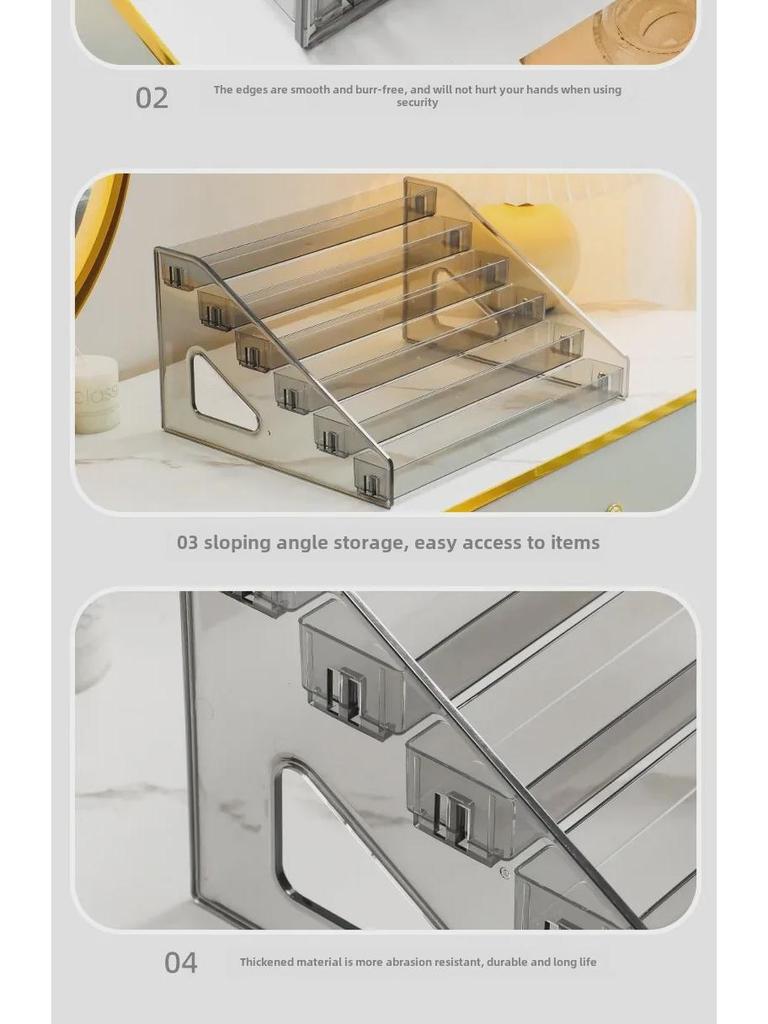 02

The edges are smooth and burr-free, and will not hurt your hands when using security

close

03 sloping angle storage, easy access to items

04

Thickened material is more abrasion resistant, durable and long life