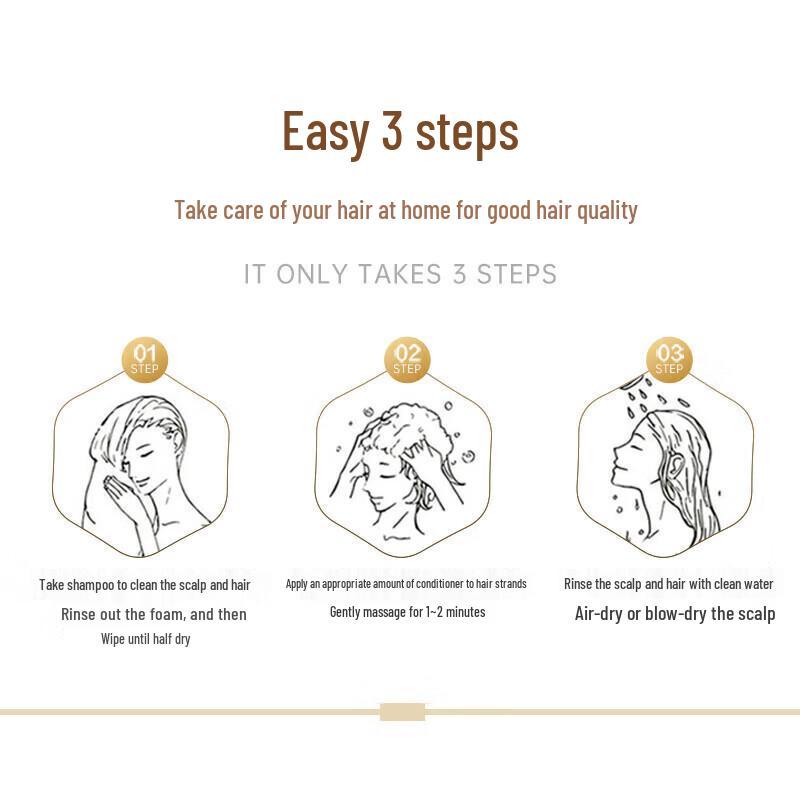 Easy 3 steps

Take care of your hair at home for good hair quality

IT ONLY TAKES 3 STEPS

01 STEP

Take shampoo to clean the scalp and hair

Rinse out the foam, and then

Wipe until half dry

02 STEP

Apply an appropriate amount of conditioner to hair strands

Gently massage for 1~2 minutes

03 STEP

Rinse the scalp and hair with clean water

Air-dry or blow-dry the scalp