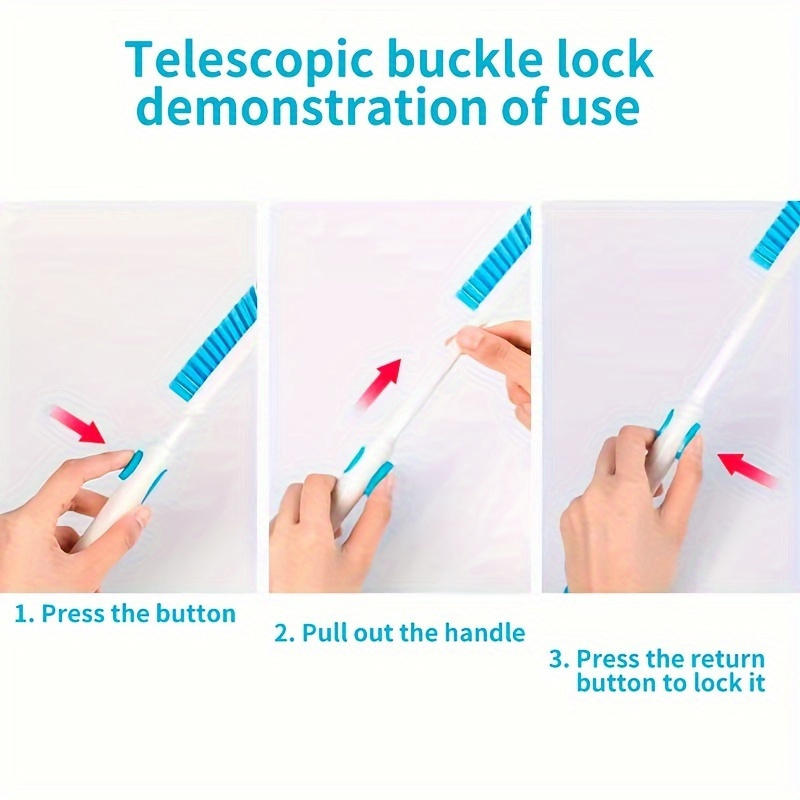 Telescopic buckle lock demonstration of use

1. Press the button

2. Pull out the handle

3. Press the return button to lock it