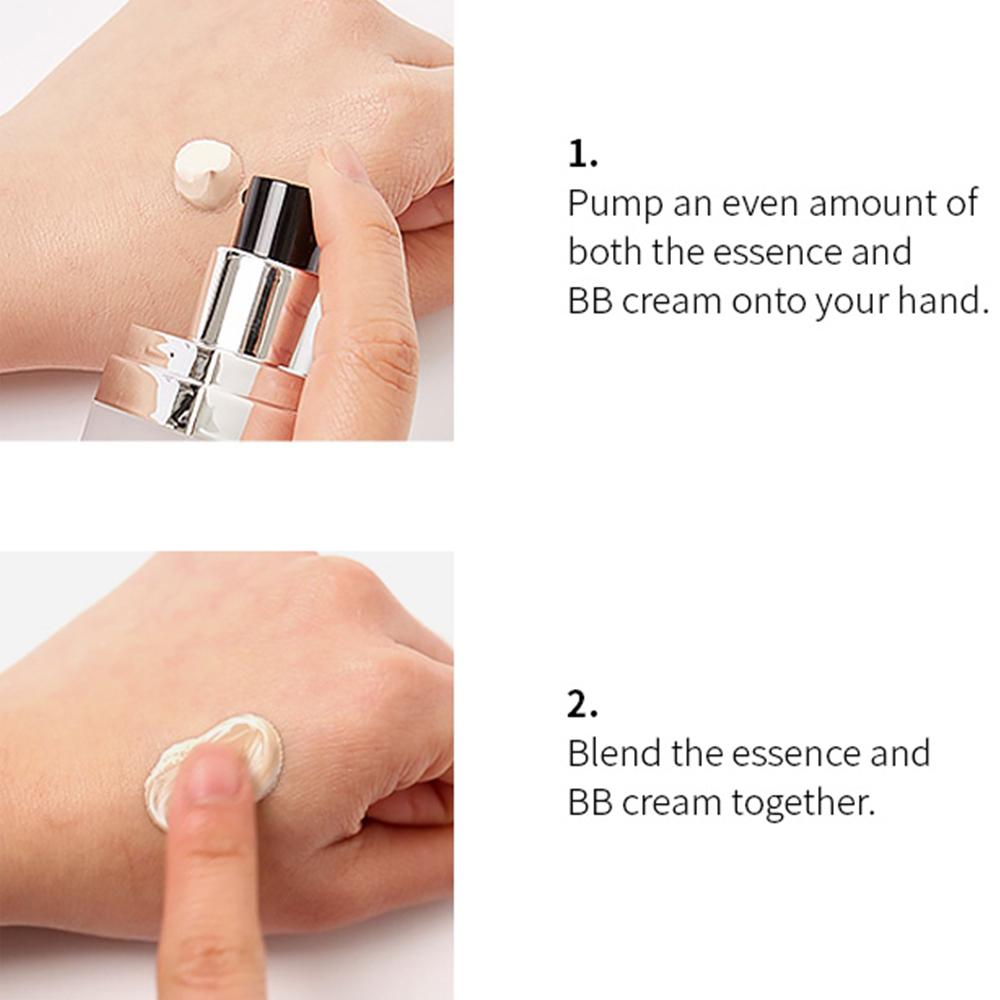 1.
Pump an even amount of both the essence and BB cream onto your hand.

2.
Blend the essence and BB cream together.