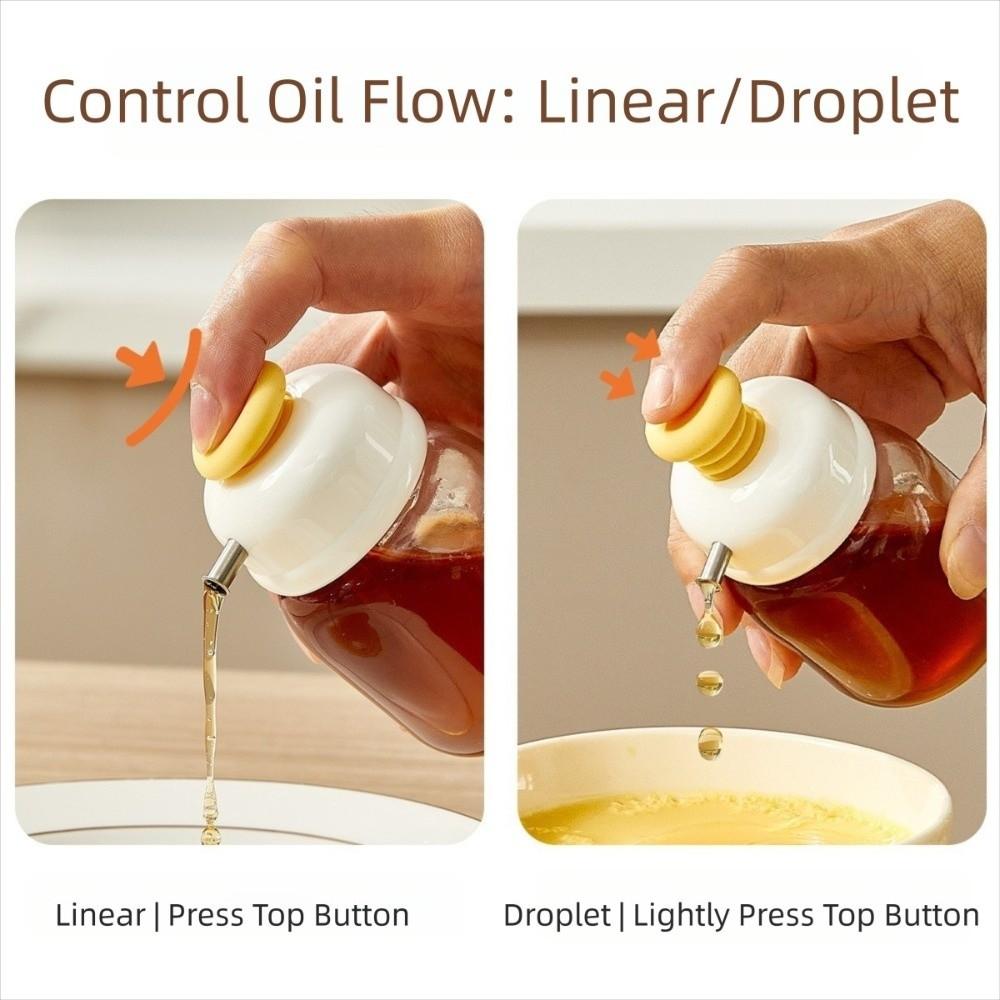 Control Oil Flow: Linear/Droplet

Linear | Press Top Button

Droplet | Lightly Press Top Button