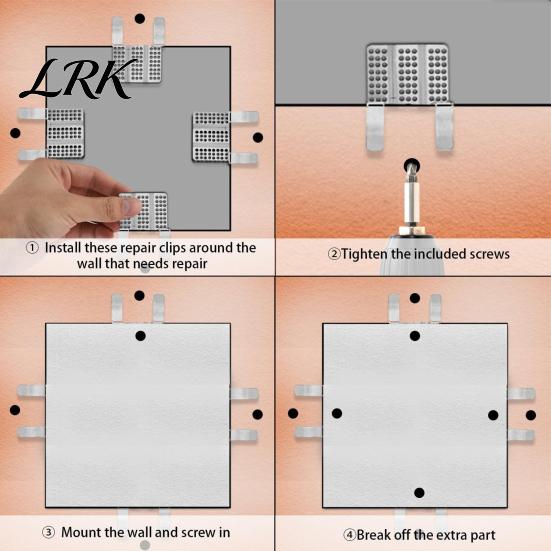 LRK

① Install these repair clips around the wall that needs repair

②Tighten the included screws

③ Mount the wall and screw in

④Break off the extra part