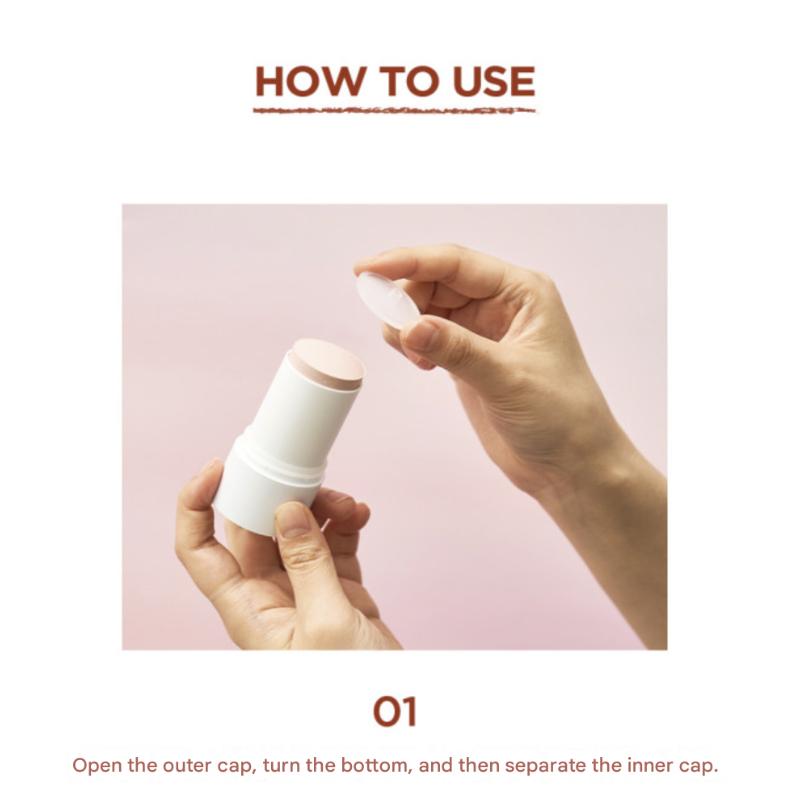 HOW TO USE

01

Open the outer cap, turn the bottom, and then separate the inner cap.