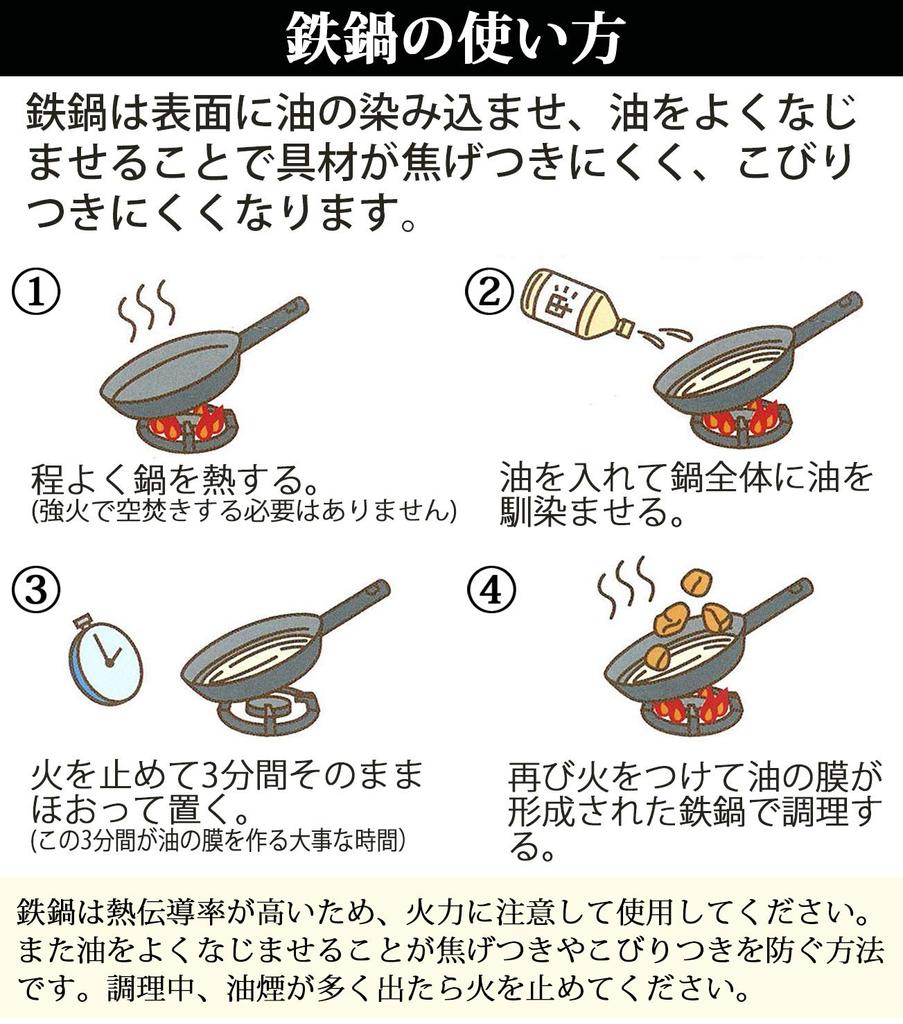 鉄鍋の使い方

鉄鍋は表面に油の染み込ませ、油をよくなじませることで具材が焦げつきにくく、こびりつきにくくなります。

①
程よく鍋を熱する。
(強火で空焚きする必要はありません)

②
油
油を入れて鍋全体に油を馴染ませる。

③
火を止めて3分間そのままほおって置く。
(この3分間が油の膜を作る大事な時間)

④
再び火をつけて油の膜が形成された鉄鍋で調理する。

鉄鍋は熱伝導率が高いため、火力に注意して使用してください。また油をよくなじませることが焦げつきやこびりつきを防ぐ方法です。調理中、油煙が多く出たら火を止めてください。