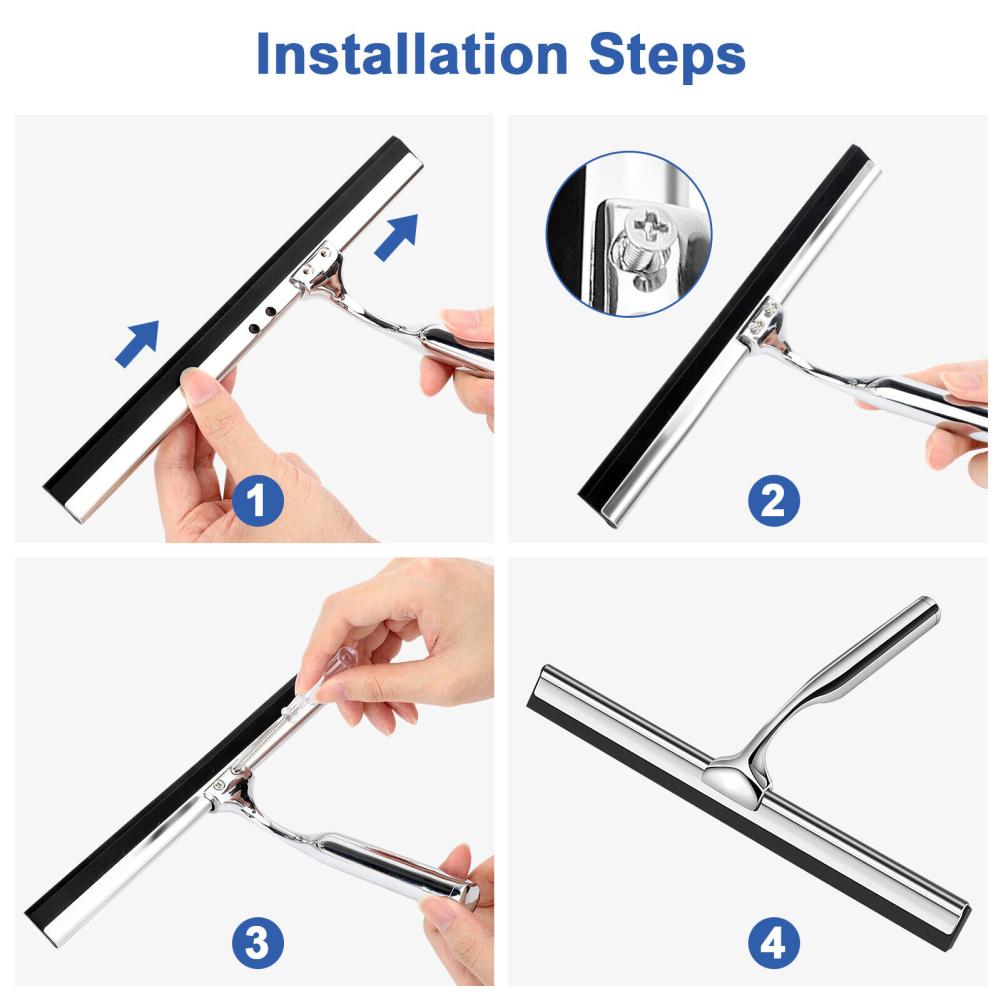 Installation Steps

1

2

3

4