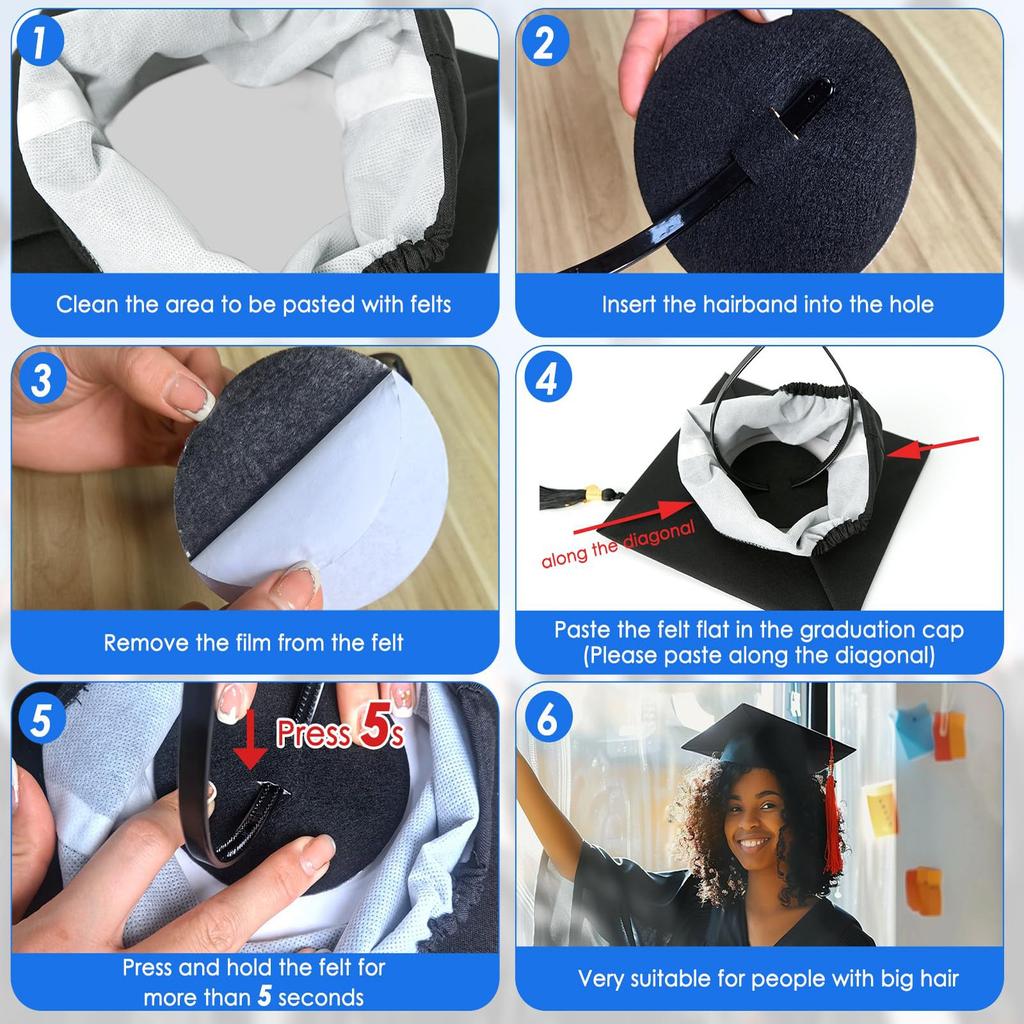 1
Clean the area to be pasted with felts

2
Insert the hairband into the hole

3
Remove the film from the felt

4
along the diagonal
Paste the felt flat in the graduation cap (Please paste along the diagonal)

5
Press 5s
Press and hold the felt for more than 5 seconds

6
Very suitable for people with big hair