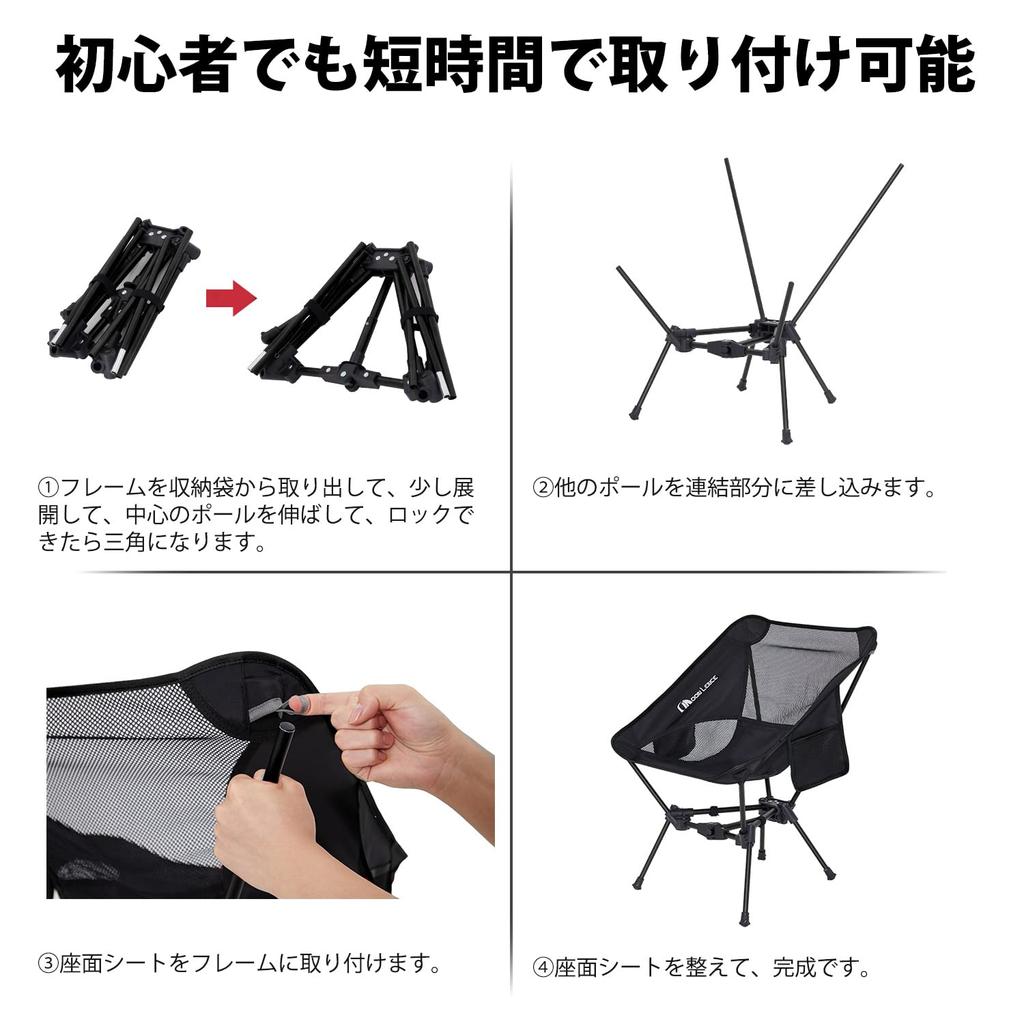 初心者でも短時間で取り付け可能

①フレームを収納袋から取り出して、少し展開して、中心のポールを伸ばして、ロックできたら三角になります。

②他のポールを連結部分に差し込みます。

③座面シートをフレームに取り付けます。

MOON LENCE

④座面シートを整えて、完成です。