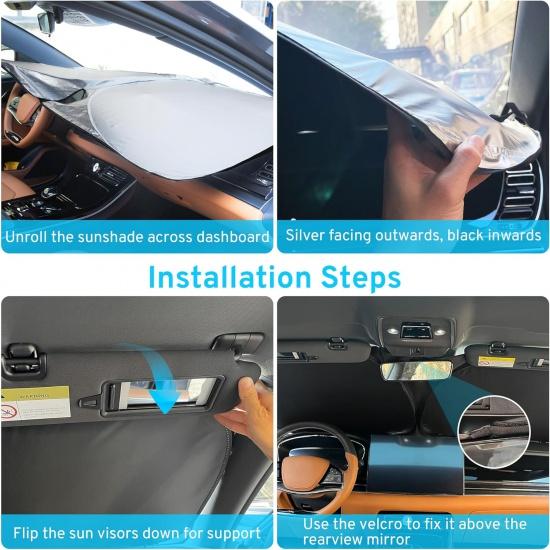 Unroll the sunshade across dashboard

Silver facing outwards, black inwards

Installation Steps

WARNING

Flip the sun visors down for support

Use the velcro to fix it above the rearview mirror