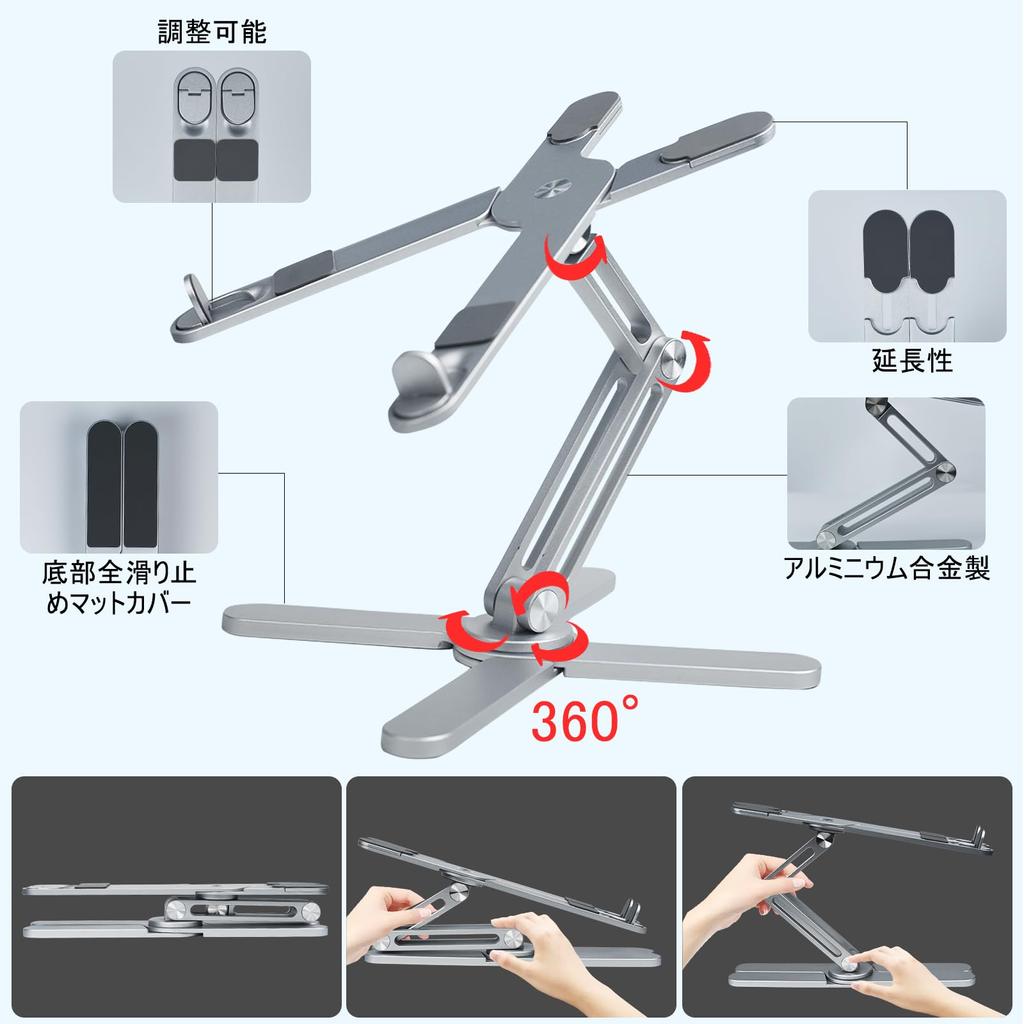 調整可能

延長性

底部全滑り止めマットカバー

アルミニウム合金製

360°