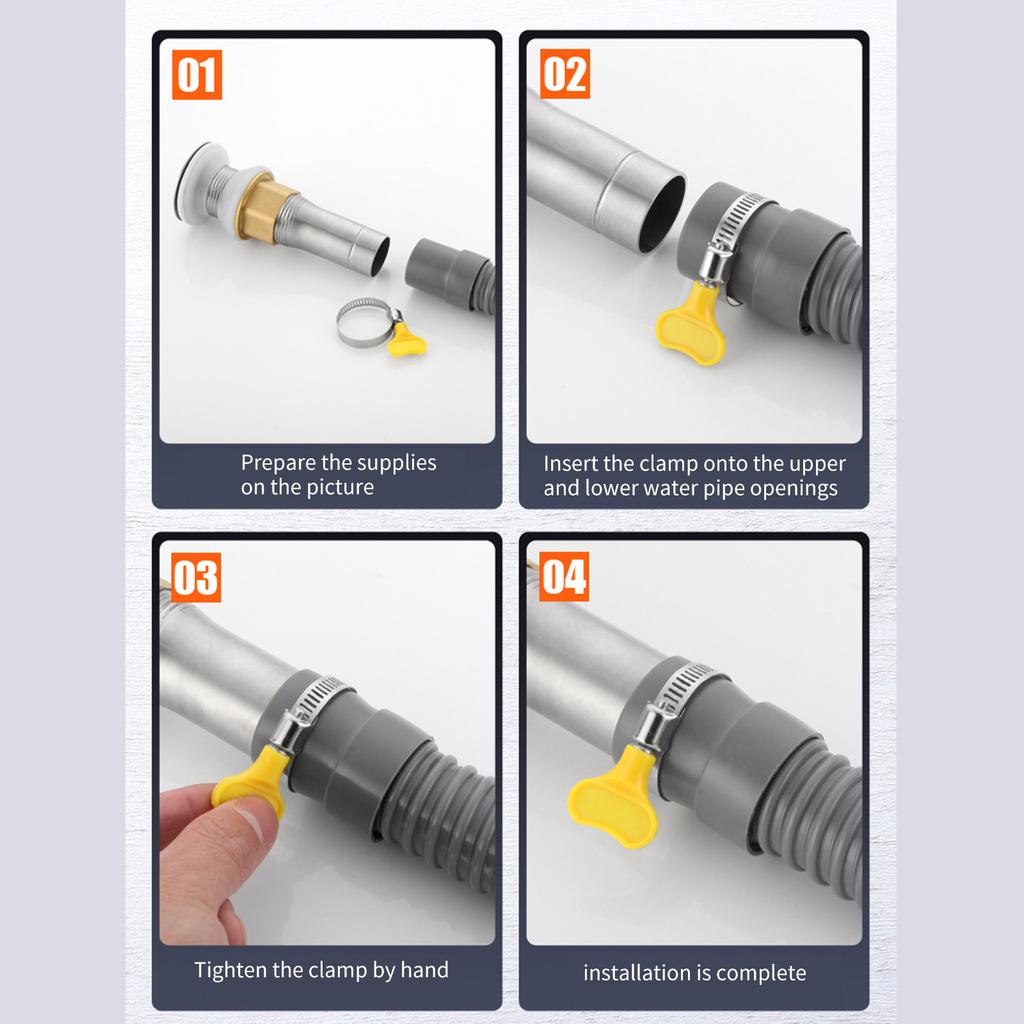 01

Prepare the supplies on the picture

02

Insert the clamp onto the upper and lower water pipe openings

03

Tighten the clamp by hand

04

installation is complete