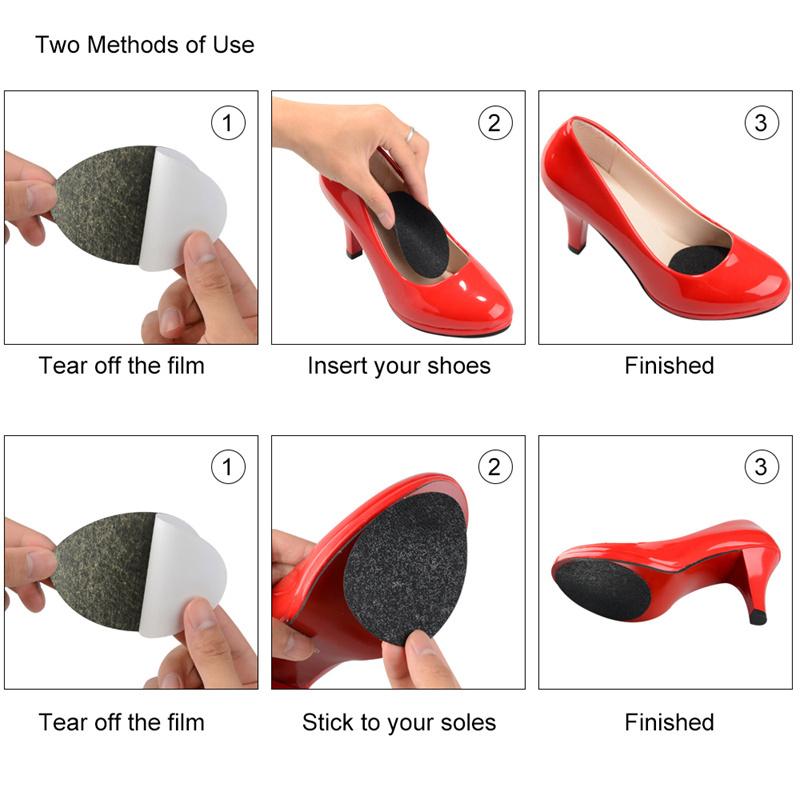 Two Methods of Use

1

Tear off the film

2

Insert your shoes

3

Finished

1

Tear off the film

2

Stick to your soles

3

Finished