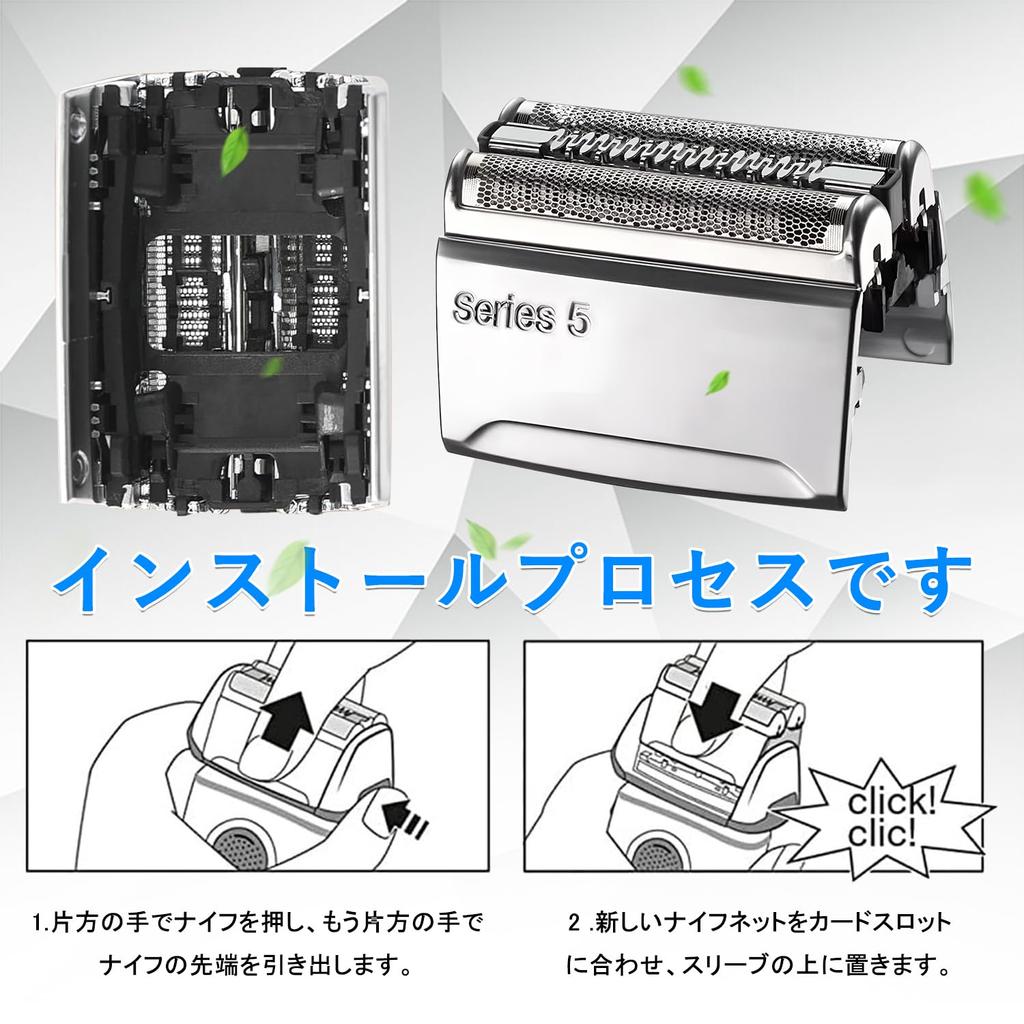 Series 5

インストールプロセスです

click!
clic!

1.片方の手でナイフを押し、もう片方の手でナイフの先端を引き出します。

2 .新しいナイフネットをカードスロットに合わせ、スリーブの上に置きます。