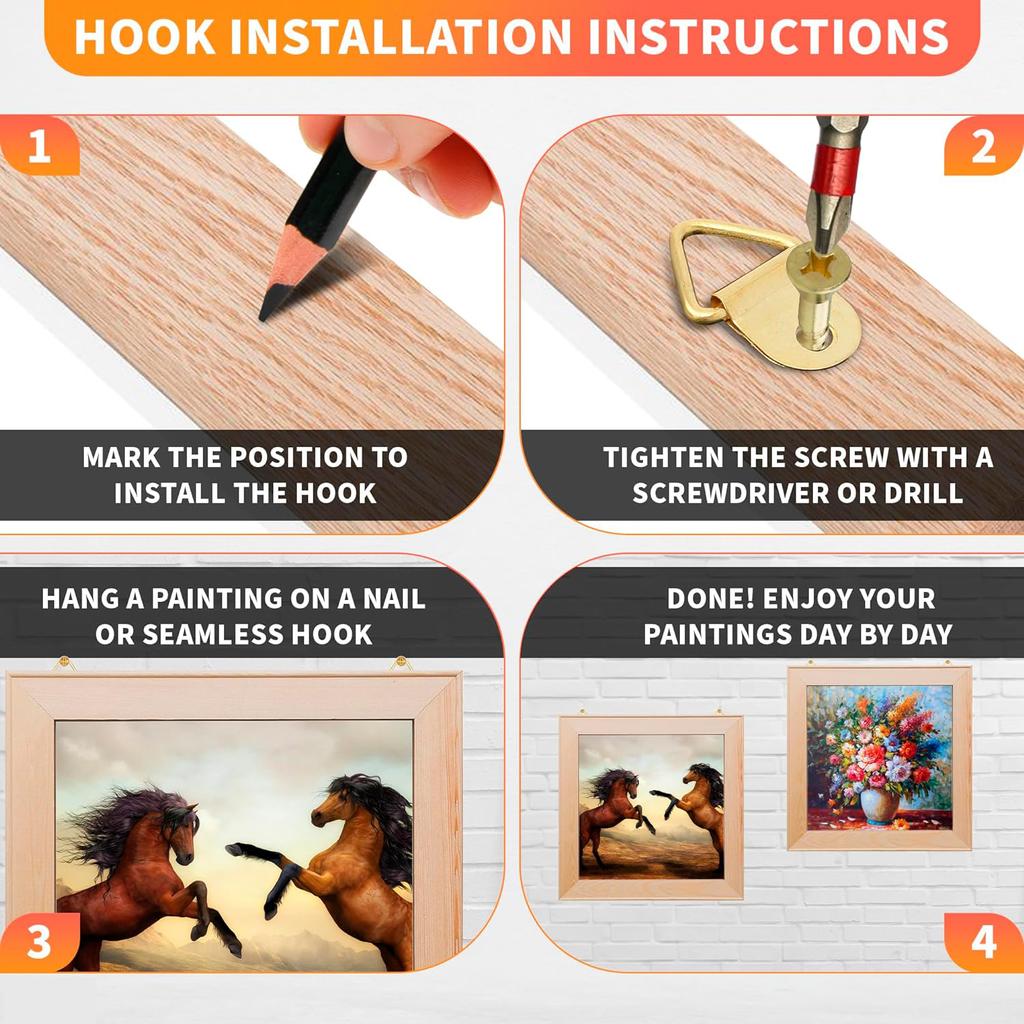 HOOK INSTALLATION INSTRUCTIONS

1

MARK THE POSITION TO INSTALL THE HOOK

2

TIGHTEN THE SCREW WITH A SCREWDRIVER OR DRILL

HANG A PAINTING ON A NAIL OR SEAMLESS HOOK

3

DONE! ENJOY YOUR PAINTINGS DAY BY DAY

4