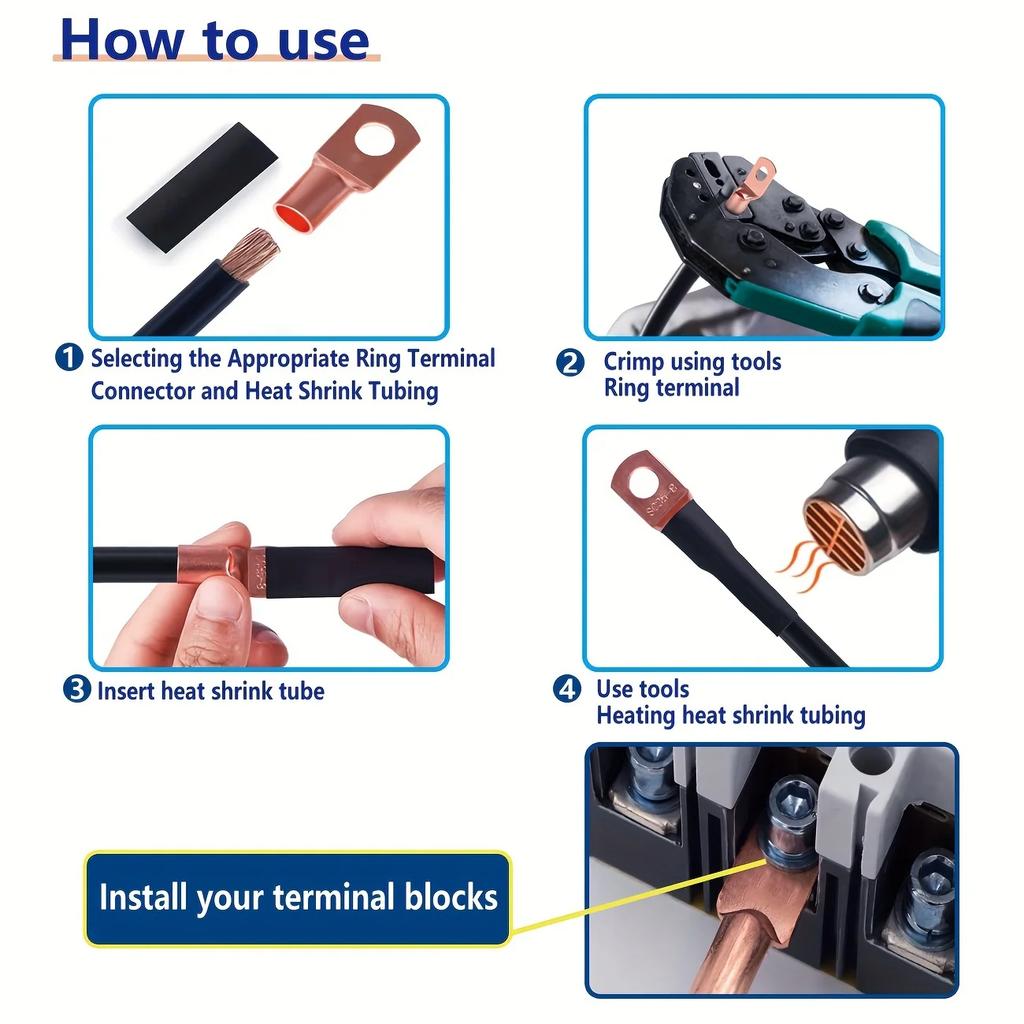 How to use

1 Selecting the Appropriate Ring Terminal Connector and Heat Shrink Tubing

2 Crimp using tools Ring terminal

3 Insert heat shrink tube

4 Use tools Heating heat shrink tubing

Install your terminal blocks