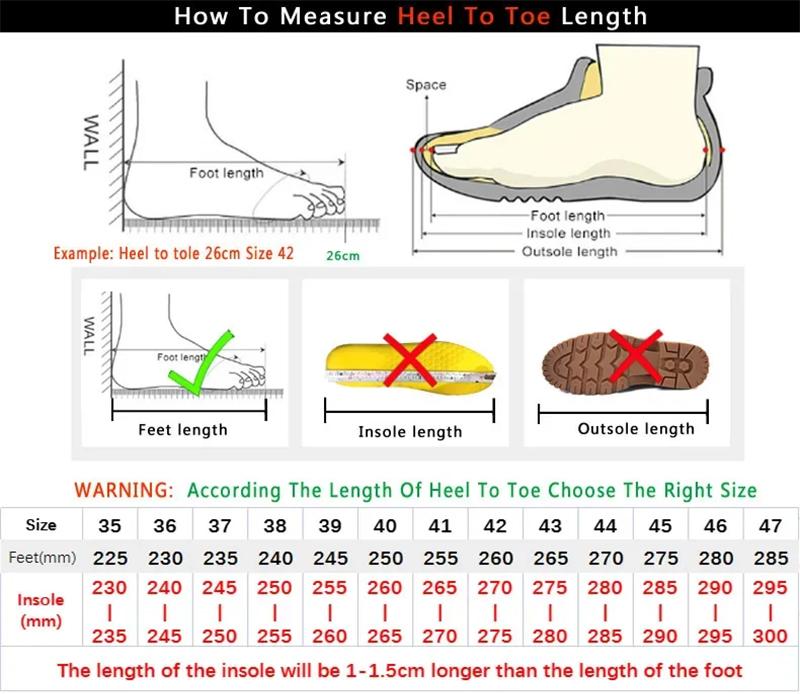 How To Measure Heel To Toe Length

WALL

Foot length

Example: Heel to tole 26cm Size 42

26cm

Space

Foot length
Insole length
Outsole length

WALL

Foot length

Feet length

Insole length

Outsole length

WARNING: According The Length Of Heel To Toe Choose The Right Size

| Size | 35 | 36 | 37 | 38 | 39 | 40 | 41 | 42 | 43 | 44 | 45 | 46 | 47 |
|---|---|---|---|---|---|---|---|---|---|---|---|---|---|
| Feet(mm) | 225 | 230 | 235 | 240 | 245 | 250 | 255 | 260 | 265 | 270 | 275 | 280 | 285 |
| Insole (mm) | 230 \| 235 | 240 \| 245 | 245 \| 250 | 250 \| 255 | 255 \| 260 | 260 \| 265 | 265 \| 270 | 270 \| 275 | 275 \| 280 | 280 \| 285 | 285 \| 290 | 290 \| 295 | 295 \| 300 |

The length of the insole will be 1-1.5cm longer than the length of the foot