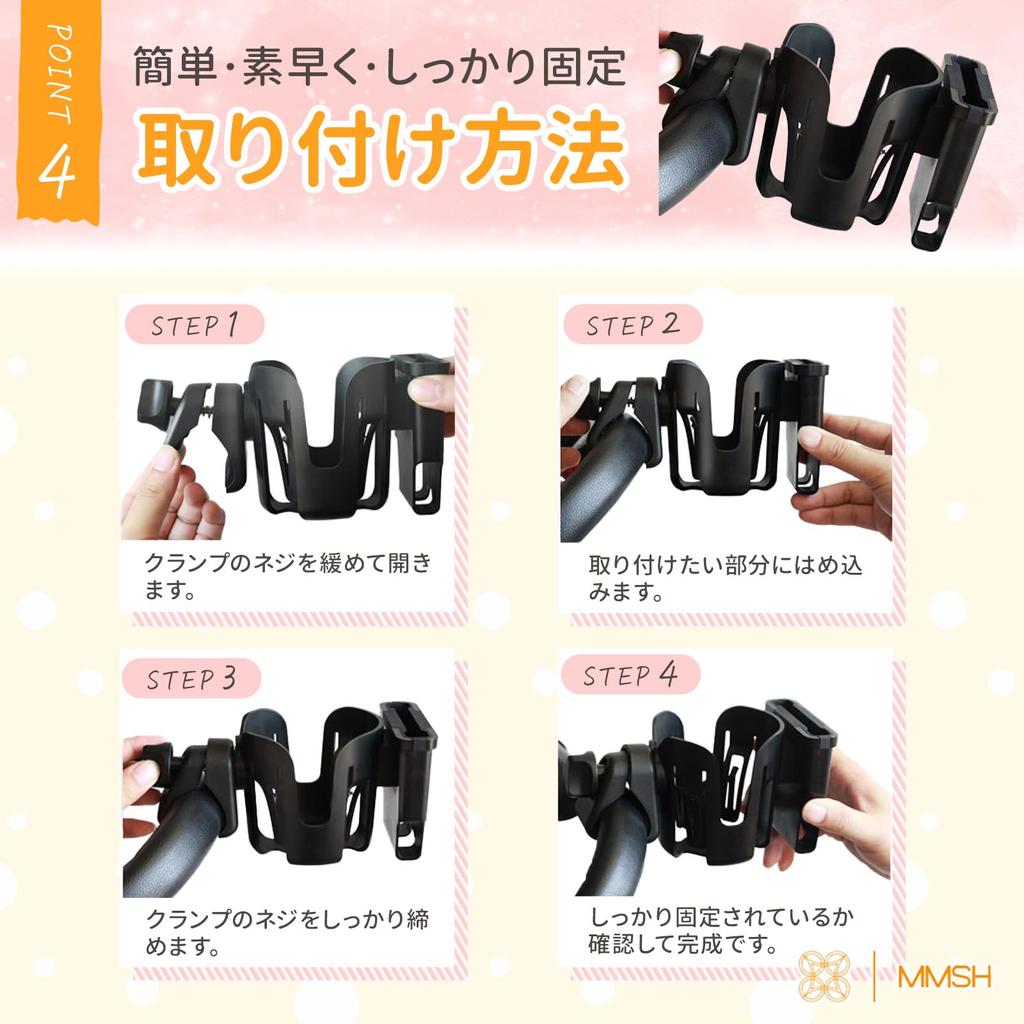 POINT 4

簡単･素早く･しっかり固定
取り付け方法

STEP 1
クランプのネジを緩めて開きます。

STEP 2
取り付けたい部分にはめ込みます。

STEP 3
クランプのネジをしっかり締めます。

STEP 4
しっかり固定されているか確認して完成です。

MMSH