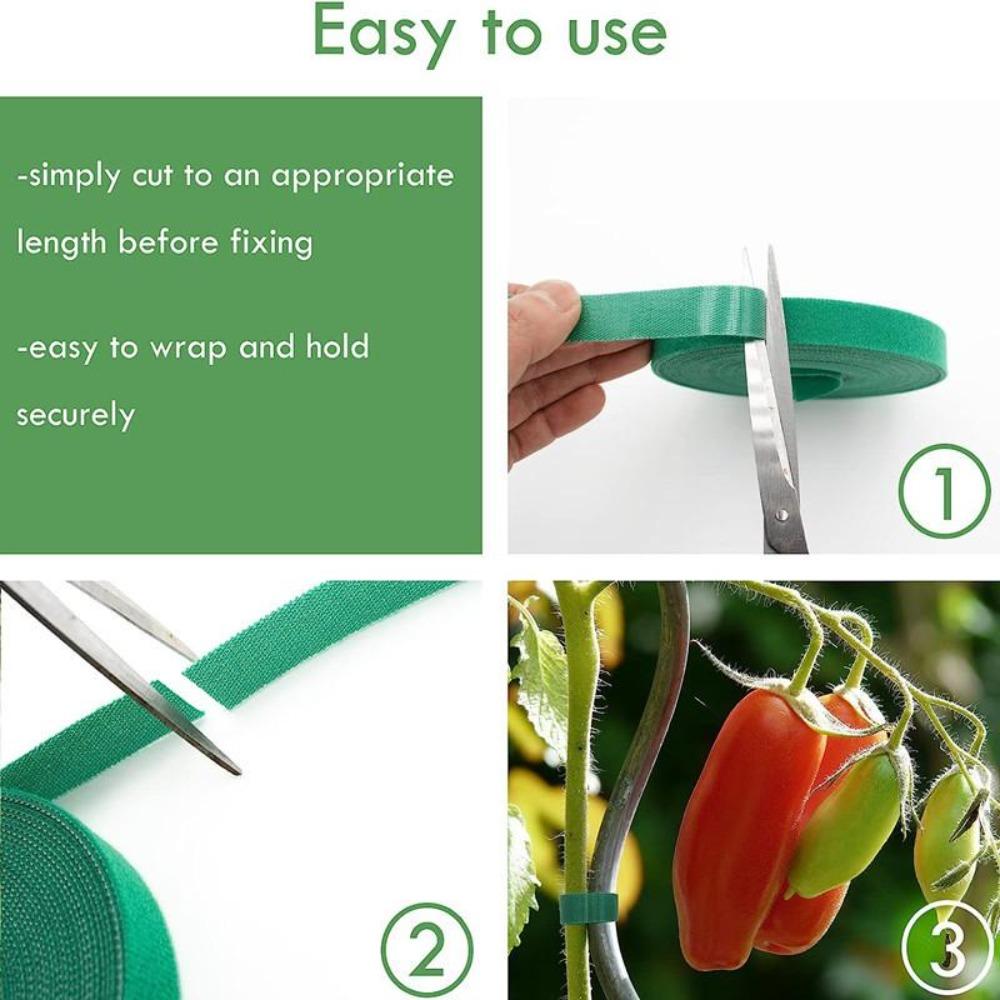 Easy to use

-simply cut to an appropriate length before fixing

-easy to wrap and hold securely

1

2

3