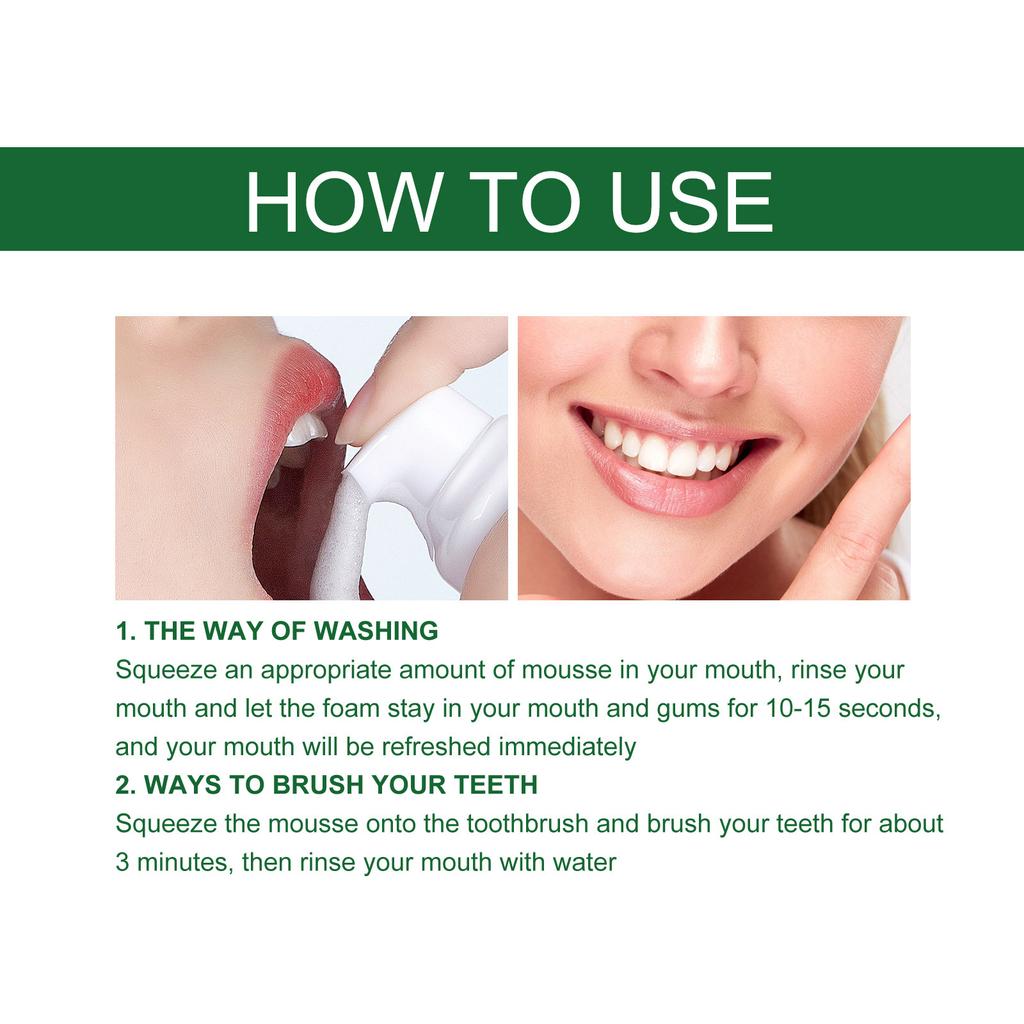 HOW TO USE

1. THE WAY OF WASHING
Squeeze an appropriate amount of mousse in your mouth, rinse your mouth and let the foam stay in your mouth and gums for 10-15 seconds, and your mouth will be refreshed immediately
2. WAYS TO BRUSH YOUR TEETH
Squeeze the mousse onto the toothbrush and brush your teeth for about 3 minutes, then rinse your mouth with water