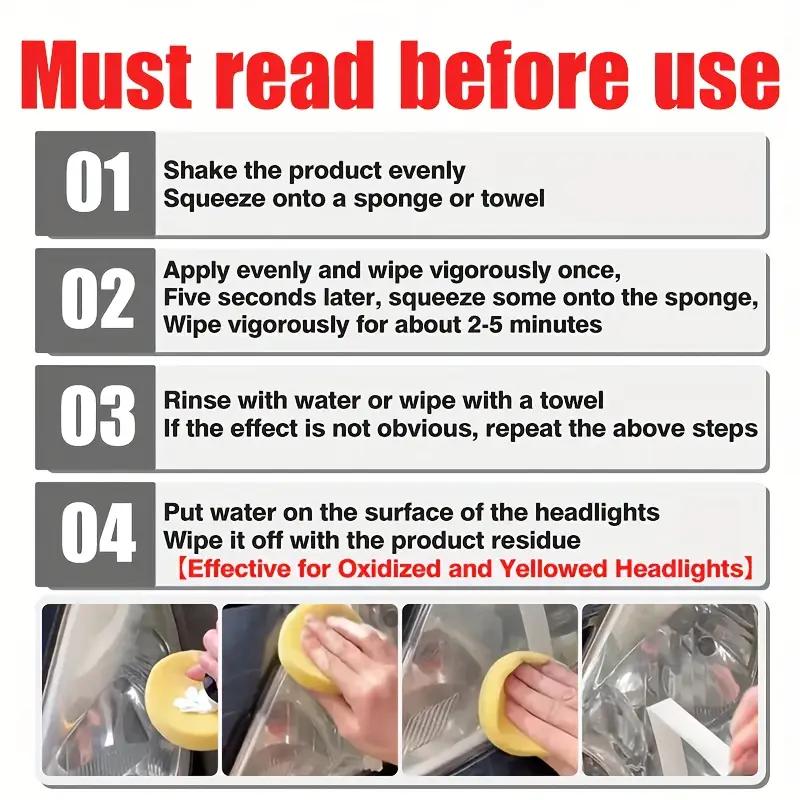 Must read before use

01 Shake the product evenly
Squeeze onto a sponge or towel

02 Apply evenly and wipe vigorously once,
Five seconds later, squeeze some onto the sponge,
Wipe vigorously for about 2-5 minutes

03 Rinse with water or wipe with a towel
If the effect is not obvious, repeat the above steps

04 Put water on the surface of the headlights
Wipe it off with the product residue
【Effective for Oxidized and Yellowed Headlights】