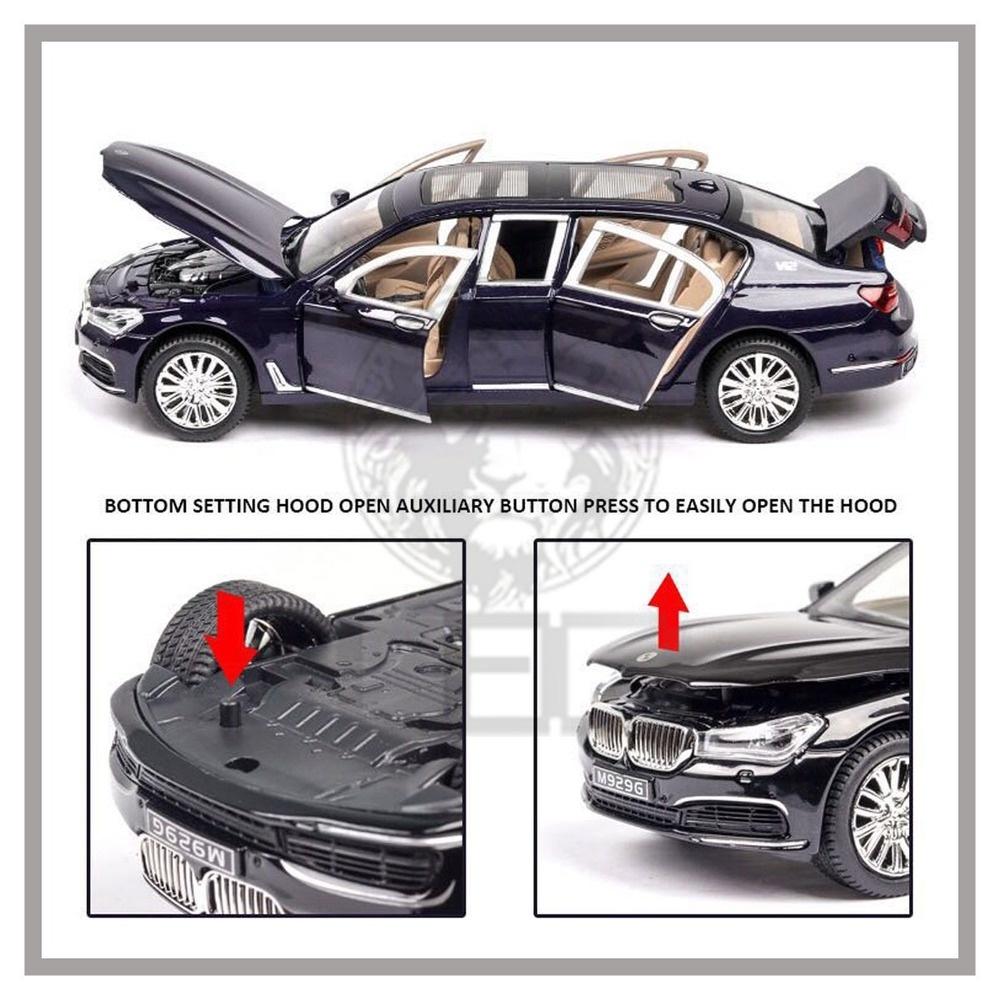 V12

BOTTOM SETTING HOOD OPEN AUXILIARY BUTTON PRESS TO EASILY OPEN THE HOOD

M929G

M929G