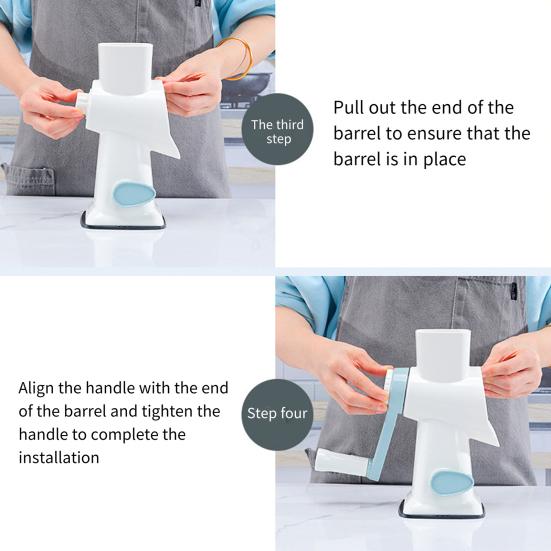 The third step

Pull out the end of the barrel to ensure that the barrel is in place

Align the handle with the end of the barrel and tighten the handle to complete the installation

Step four