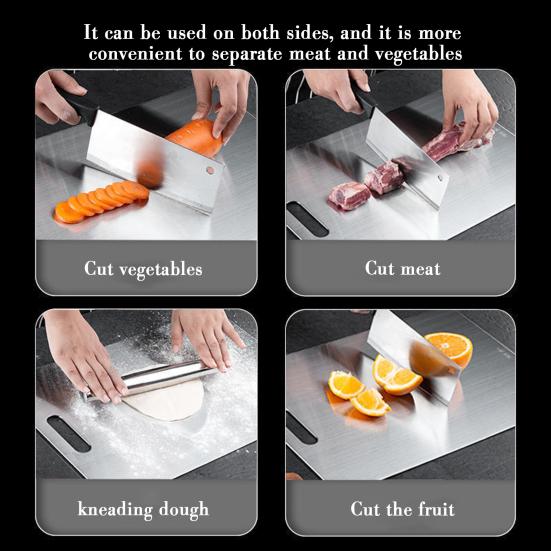 It can be used on both sides, and it is more convenient to separate meat and vegetables

Cut vegetables

Cut meat

kneading dough

Cut the fruit