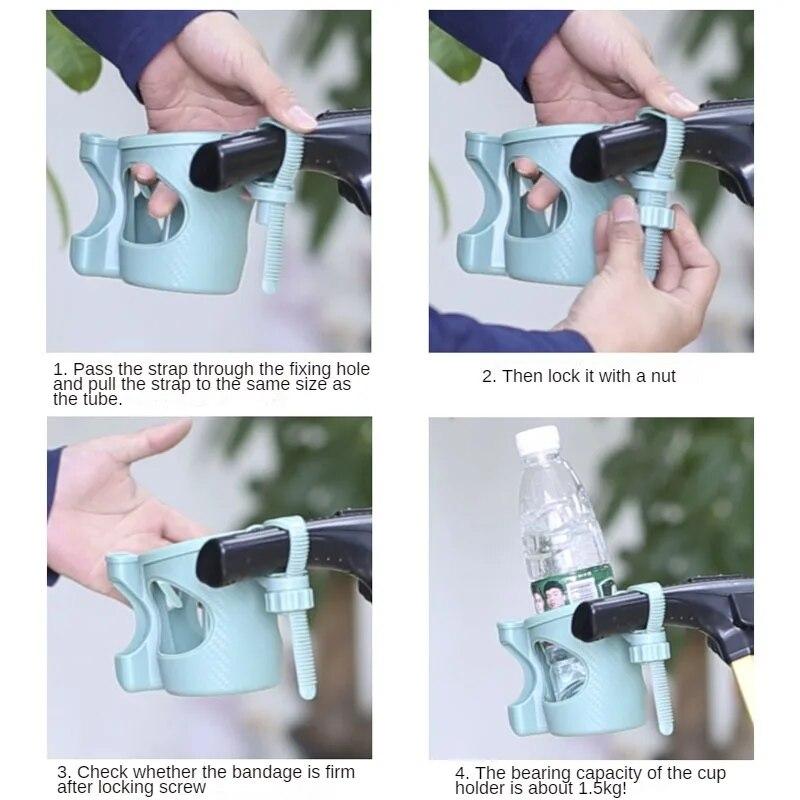 1. Pass the strap through the fixing hole and pull the strap to the same size as the tube.

2. Then lock it with a nut

3. Check whether the bandage is firm after locking screw

4. The bearing capacity of the cup holder is about 1.5kg!