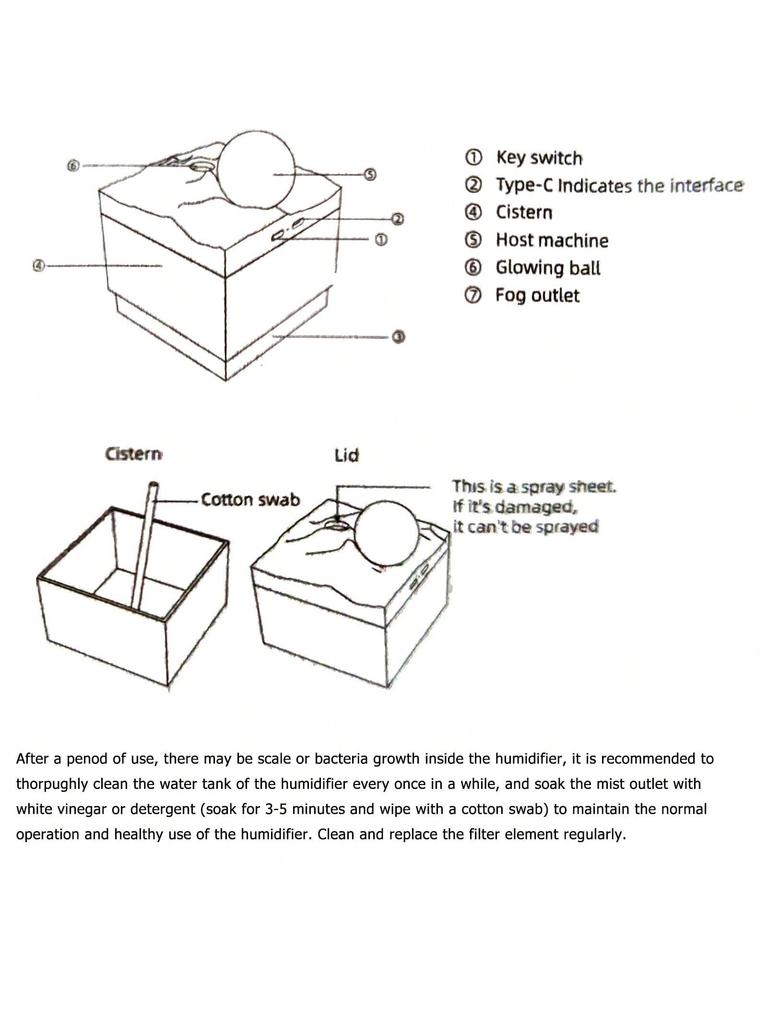 ⑥ ⑤ ② ① ④ ③

① Key switch
② Type-C Indicates the interface
④ Cistern
⑤ Host machine
⑥ Glowing ball
⑦ Fog outlet

Cistern

Cotton swab

Lid

This is a spray sheet.
If it's damaged,
it can't be sprayed

After a penod of use, there may be scale or bacteria growth inside the humidifier, it is recommended to thorpughly clean the water tank of the humidifier every once in a while, and soak the mist outlet with white vinegar or detergent (soak for 3-5 minutes and wipe with a cotton swab) to maintain the normal operation and healthy use of the humidifier. Clean and replace the filter element regularly.