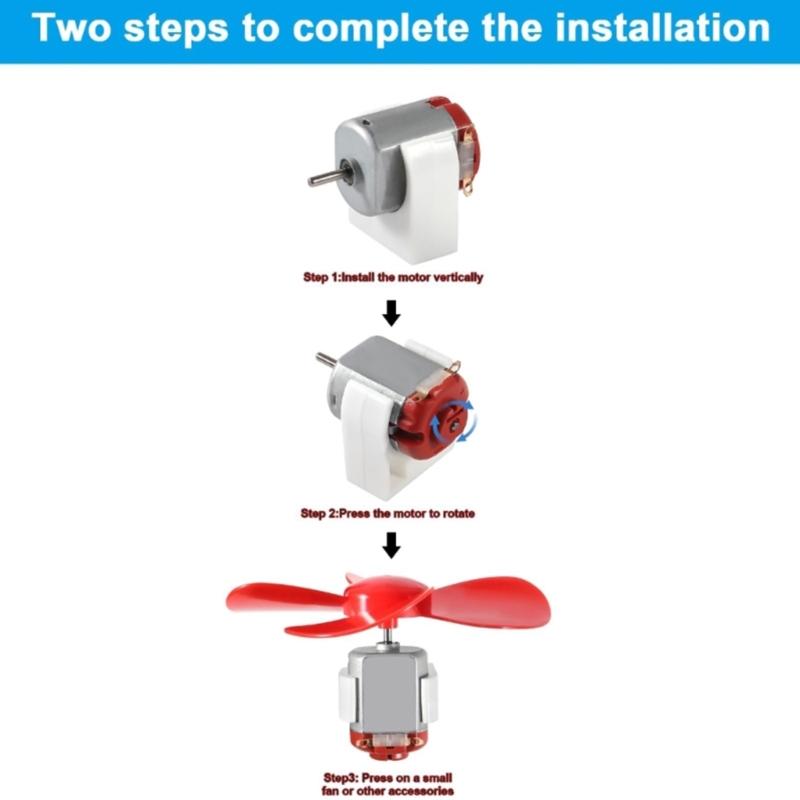 Two steps to complete the installation

Step 1:Install the motor vertically

Step 2:Press the motor to rotate

Step3: Press on a small fan or other accessories