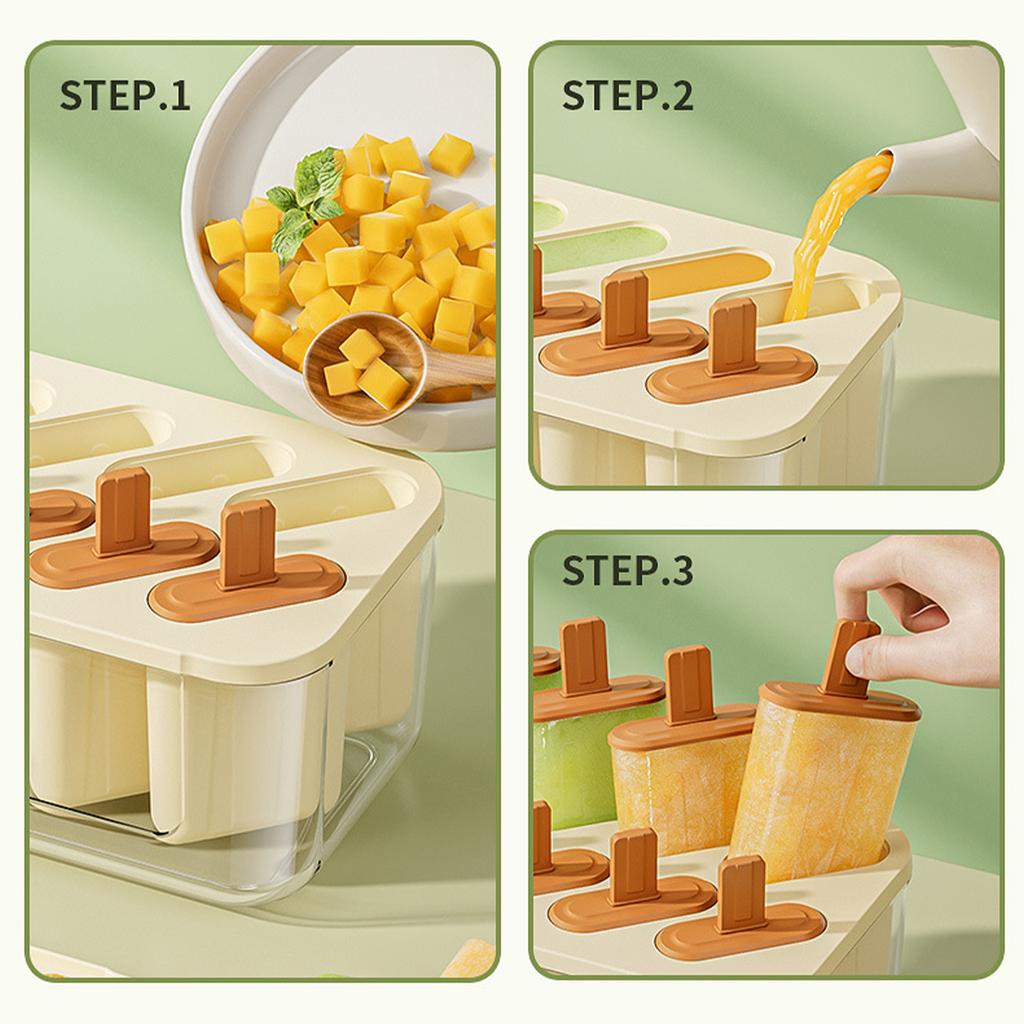 STEP.1

STEP.2

STEP.3