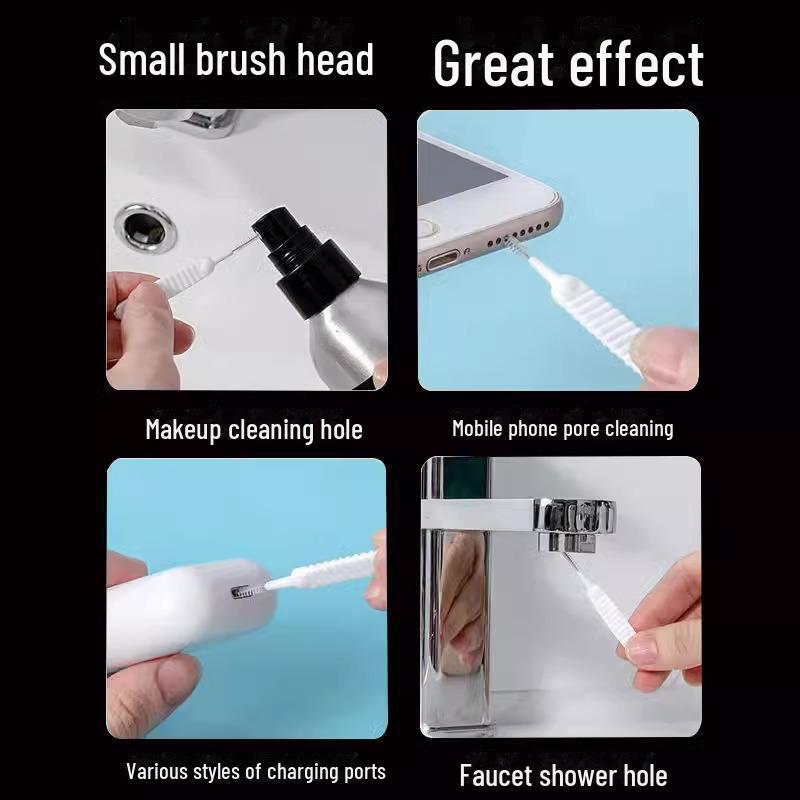 Small brush head

Great effect

Makeup cleaning hole

Mobile phone pore cleaning

Various styles of charging ports

Faucet shower hole