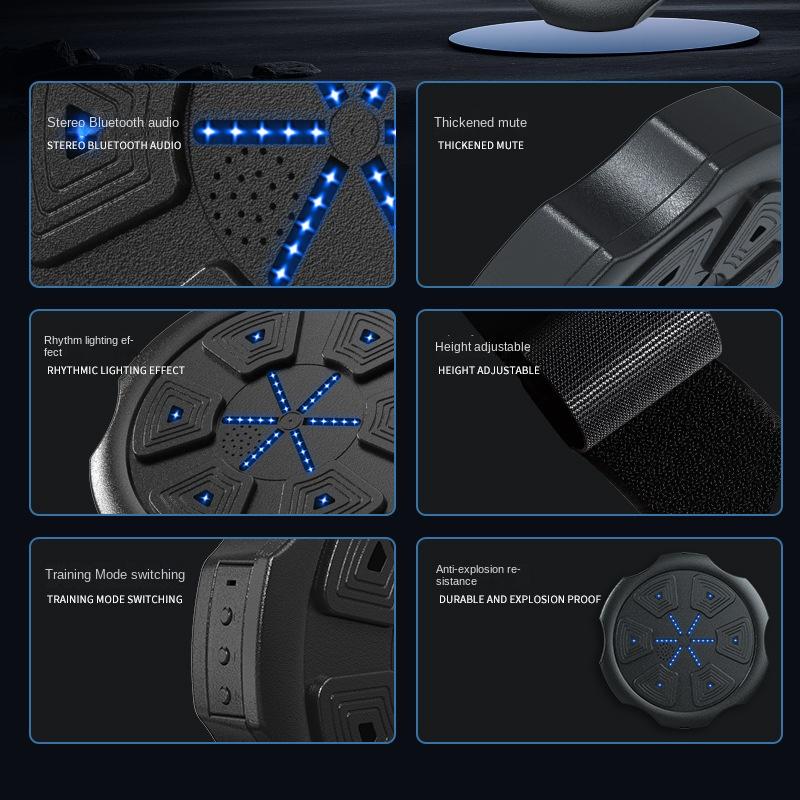 Stereo Bluetooth audio
STEREO BLUETOOTH AUDIO

Thickened mute
THICKENED MUTE

Rhythm lighting effect
RHYTHMIC LIGHTING EFFECT

Height adjustable
HEIGHT ADJUSTABLE

Training Mode switching
TRAINING MODE SWITCHING

Anti-explosion resistance
DURABLE AND EXPLOSION PROOF