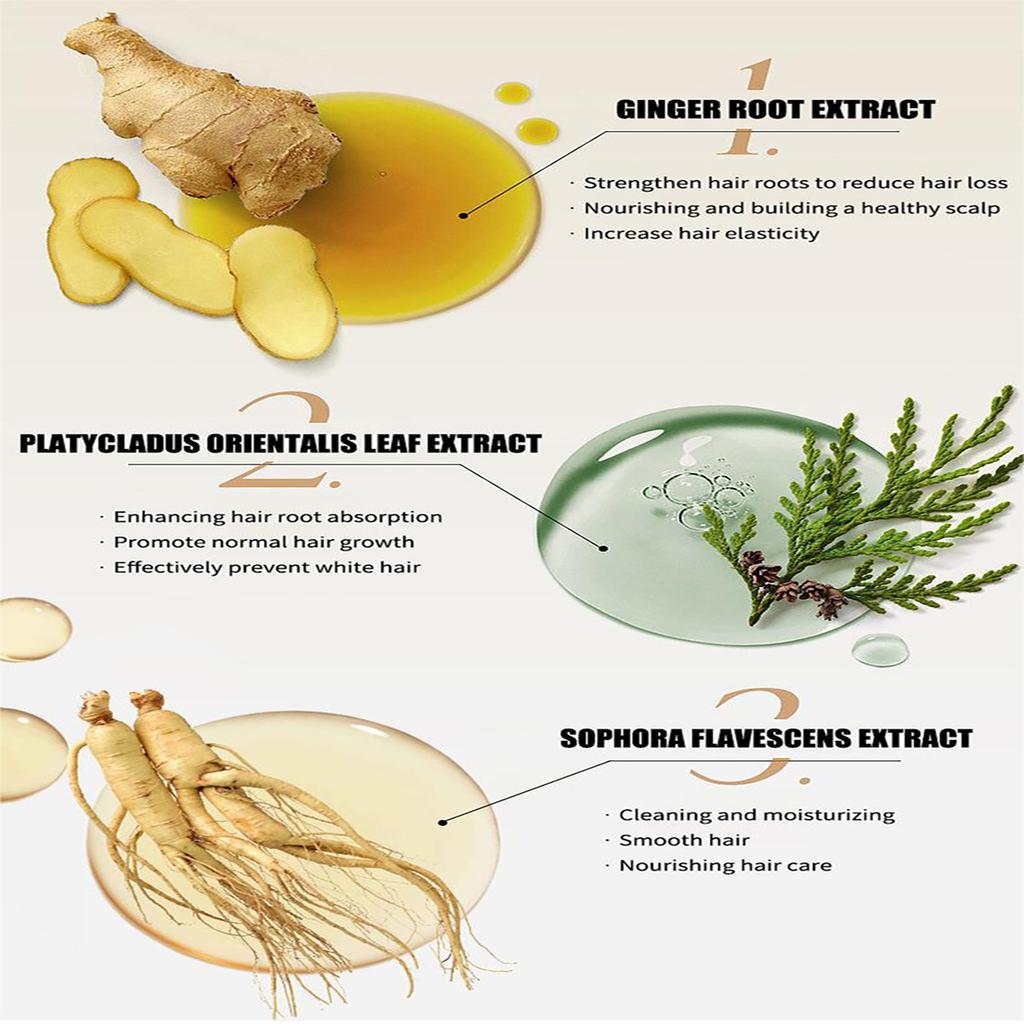 1.
GINGER ROOT EXTRACT

· Strengthen hair roots to reduce hair loss
· Nourishing and building a healthy scalp
· Increase hair elasticity

2.
PLATYCLADUS ORIENTALIS LEAF EXTRACT

· Enhancing hair root absorption
· Promote normal hair growth
· Effectively prevent white hair

3.
SOPHORA FLAVESCENS EXTRACT

· Cleaning and moisturizing
· Smooth hair
· Nourishing hair care