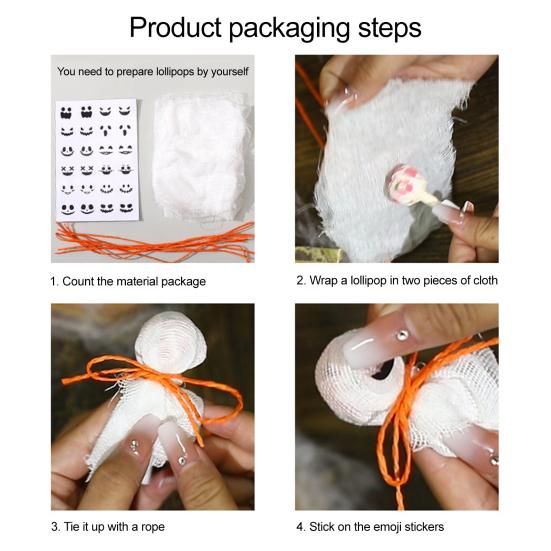 Product packaging steps

You need to prepare lollipops by yourself

1. Count the material package

2. Wrap a lollipop in two pieces of cloth

3. Tie it up with a rope

4. Stick on the emoji stickers